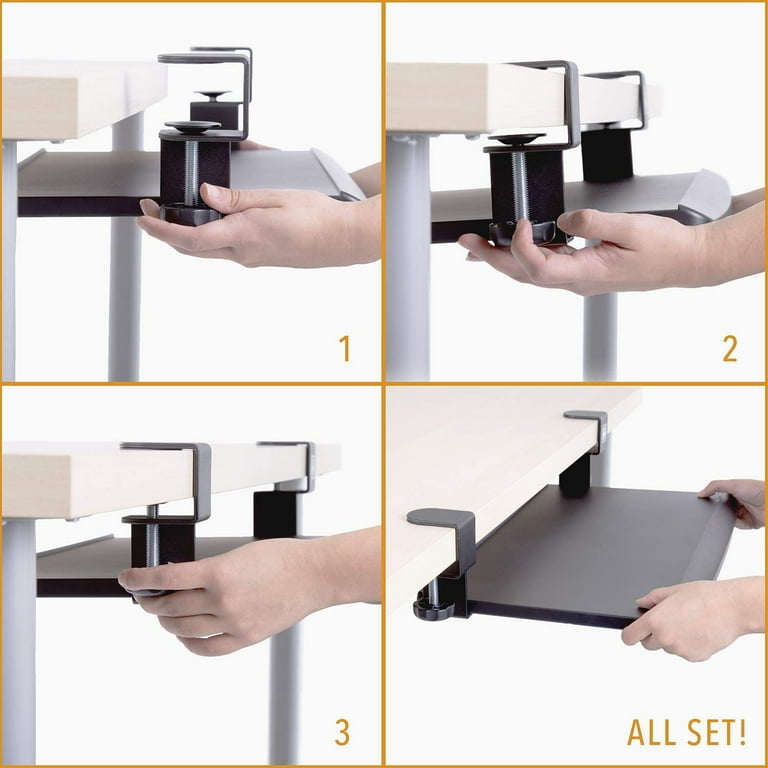 1

2

3

ALL SET!