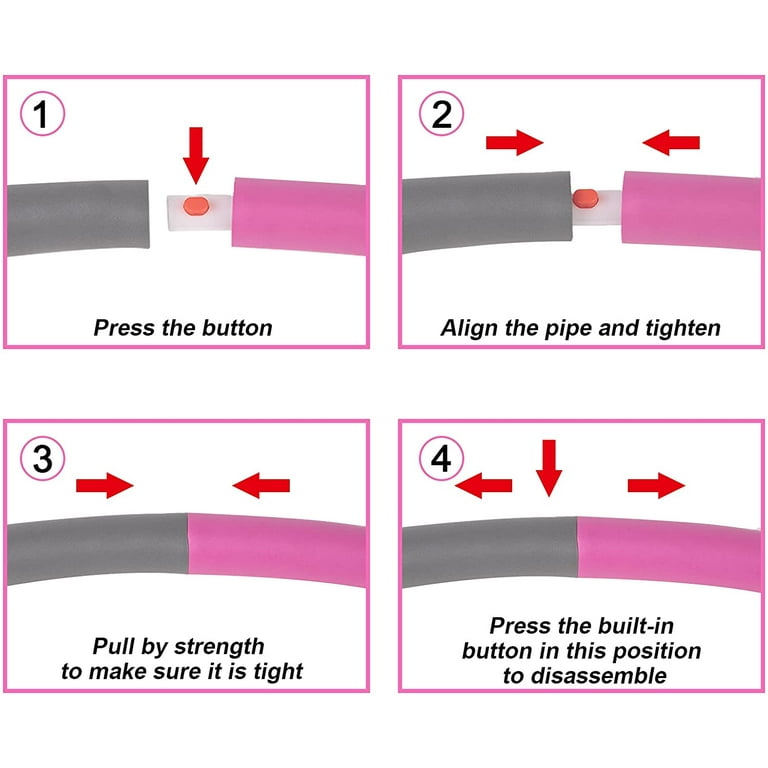 1

Press the button

2

Align the pipe and tighten

3

Pull by strength to make sure it is tight

4

Press the built-in button in this position to disassemble