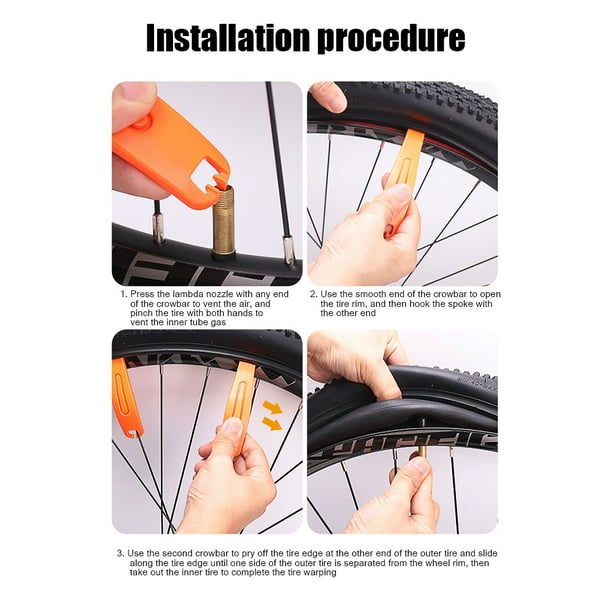 Installation procedure

1. Press the lambda nozzle with any end of the crowbar to vent the air, and pinch the tire with both hands to vent the inner tube gas

2. Use the smooth end of the crowbar to open the tire rim, and then hook the spoke with the other end

3. Use the second crowbar to pry off the tire edge at the other end of the outer tire and slide along the tire edge until one side of the outer tire is separated from the wheel rim, then take out the inner tire to complete the tire warping