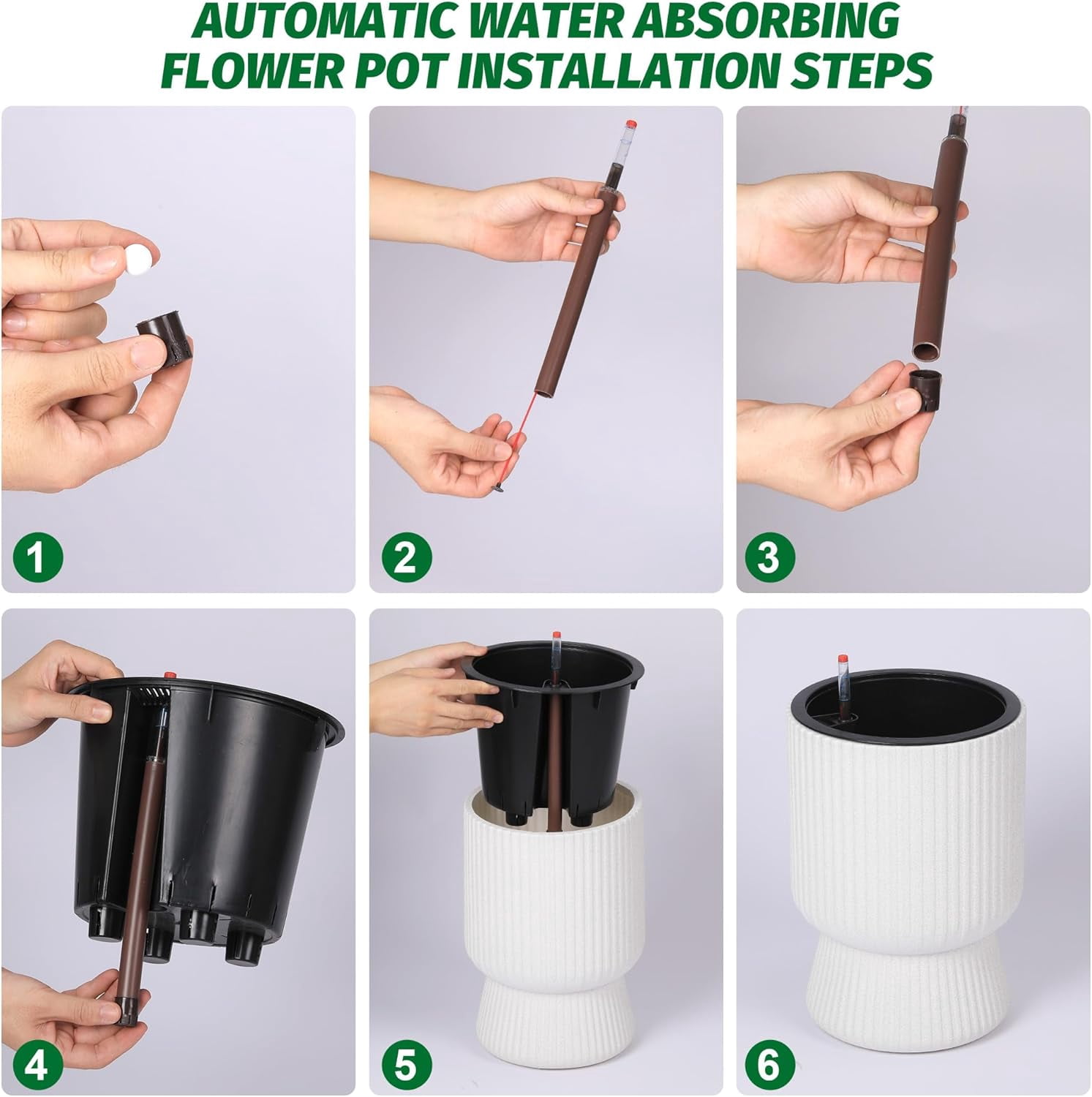 AUTOMATIC WATER ABSORBING FLOWER POT INSTALLATION STEPS

1

2

3

4

5

6