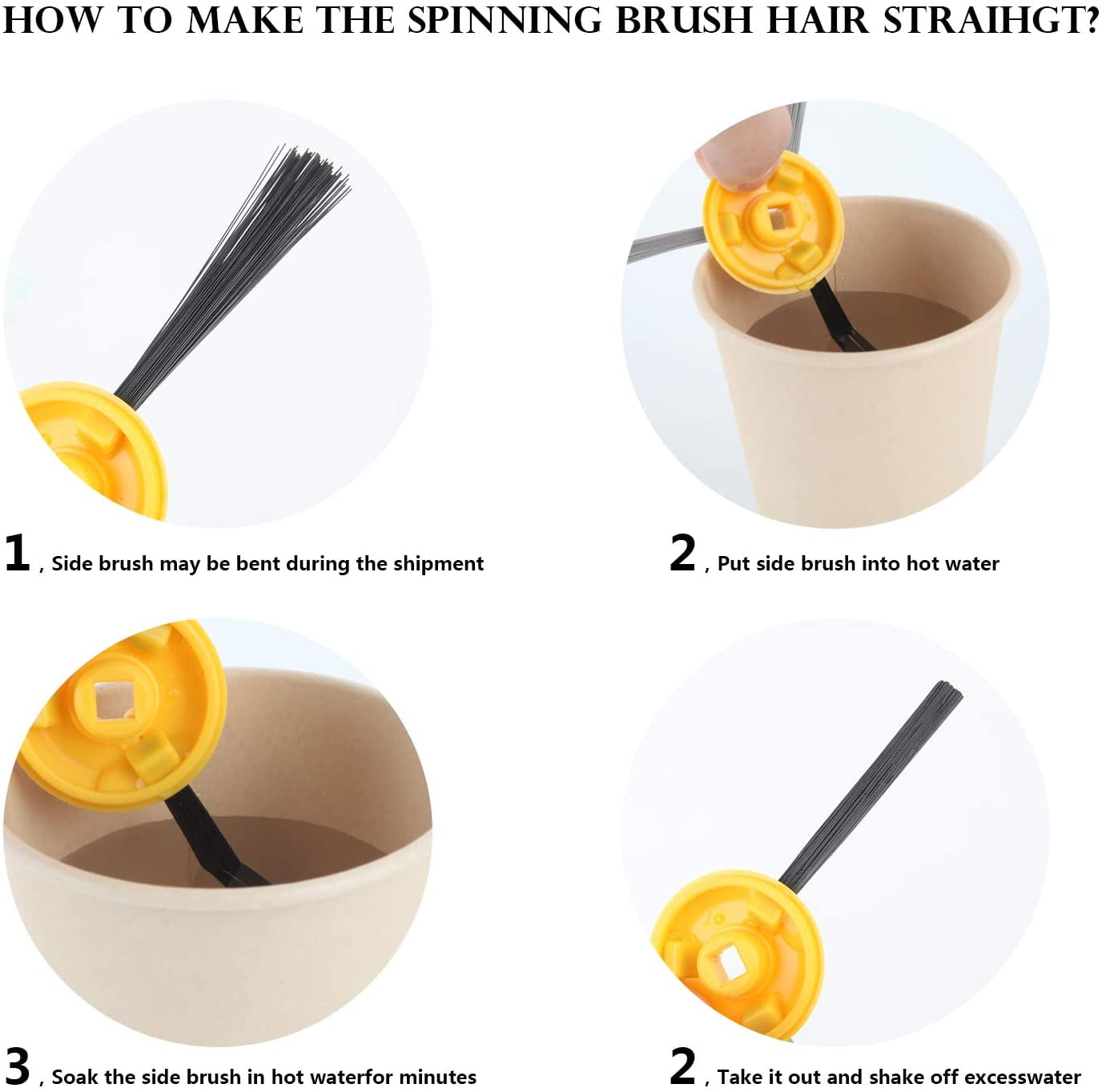 HOW TO MAKE THE SPINNING BRUSH HAIR STRAIHGT?

1 , Side brush may be bent during the shipment

2 , Put side brush into hot water

3 , Soak the side brush in hot waterfor minutes

2 , Take it out and shake off excesswater