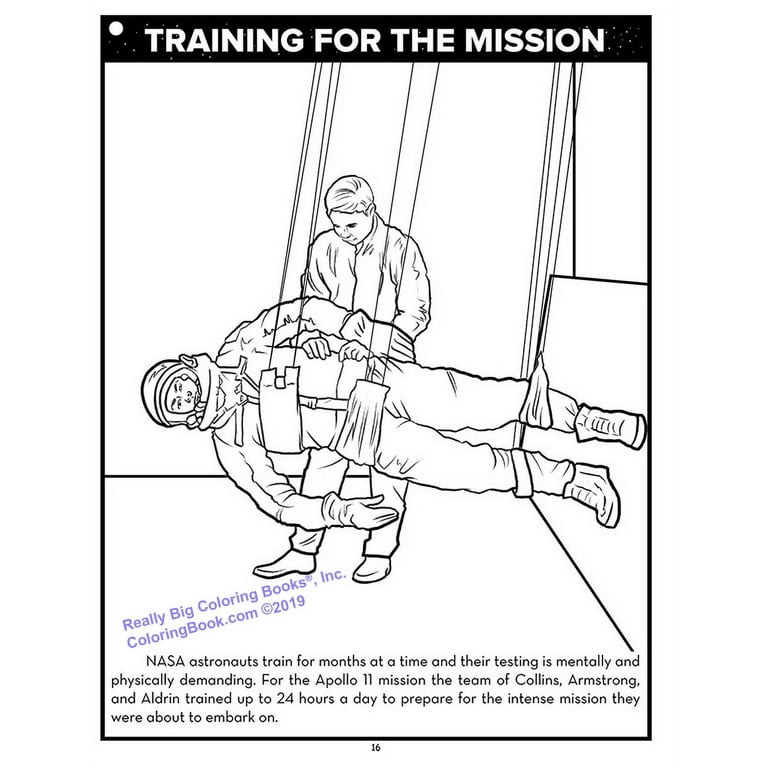 TRAINING FOR THE MISSION

Really Big Coloring Books®, Inc.
ColoringBook.com ©2019

NASA astronauts train for months at a time and their testing is mentally and physically demanding. For the Apollo 11 mission the team of Collins, Armstrong, and Aldrin trained up to 24 hours a day to prepare for the intense mission they were about to embark on.

16