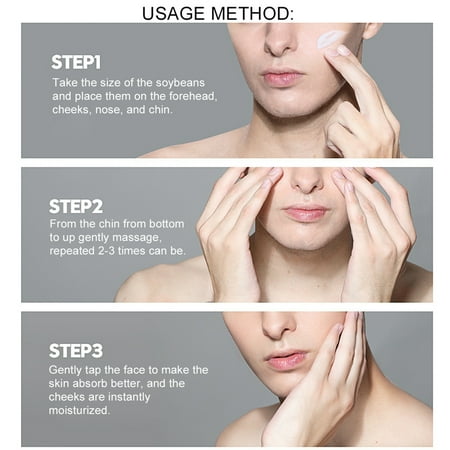 USAGE METHOD:

STEP1
Take the size of the soybeans and place them on the forehead, cheeks, nose, and chin.

STEP2
From the chin from bottom to up gently massage, repeated 2-3 times can be.

STEP3
Gently tap the face to make the skin absorb better, and the cheeks are instantly moisturized.