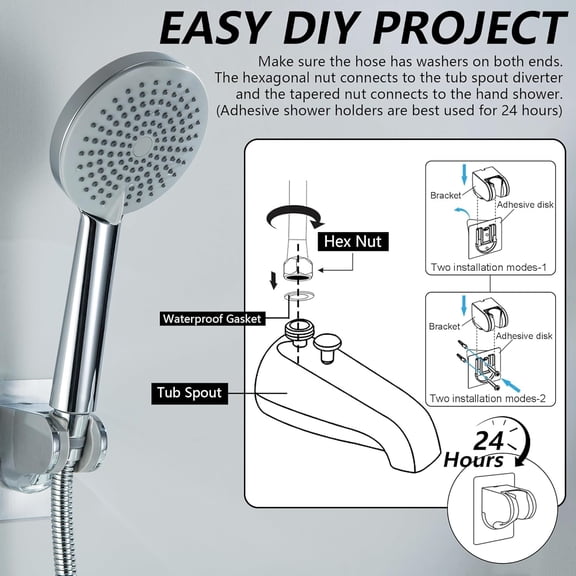 EASY DIY PROJECT

Make sure the hose has washers on both ends. The hexagonal nut connects to the tub spout diverter and the tapered nut connects to the hand shower. (Adhesive shower holders are best used for 24 hours)

Hex Nut

Waterproof Gasket

Tub Spout

Bracket

Adhesive disk

Two installation modes-1

Bracket

Adhesive disk

Two installation modes-2

24 Hours