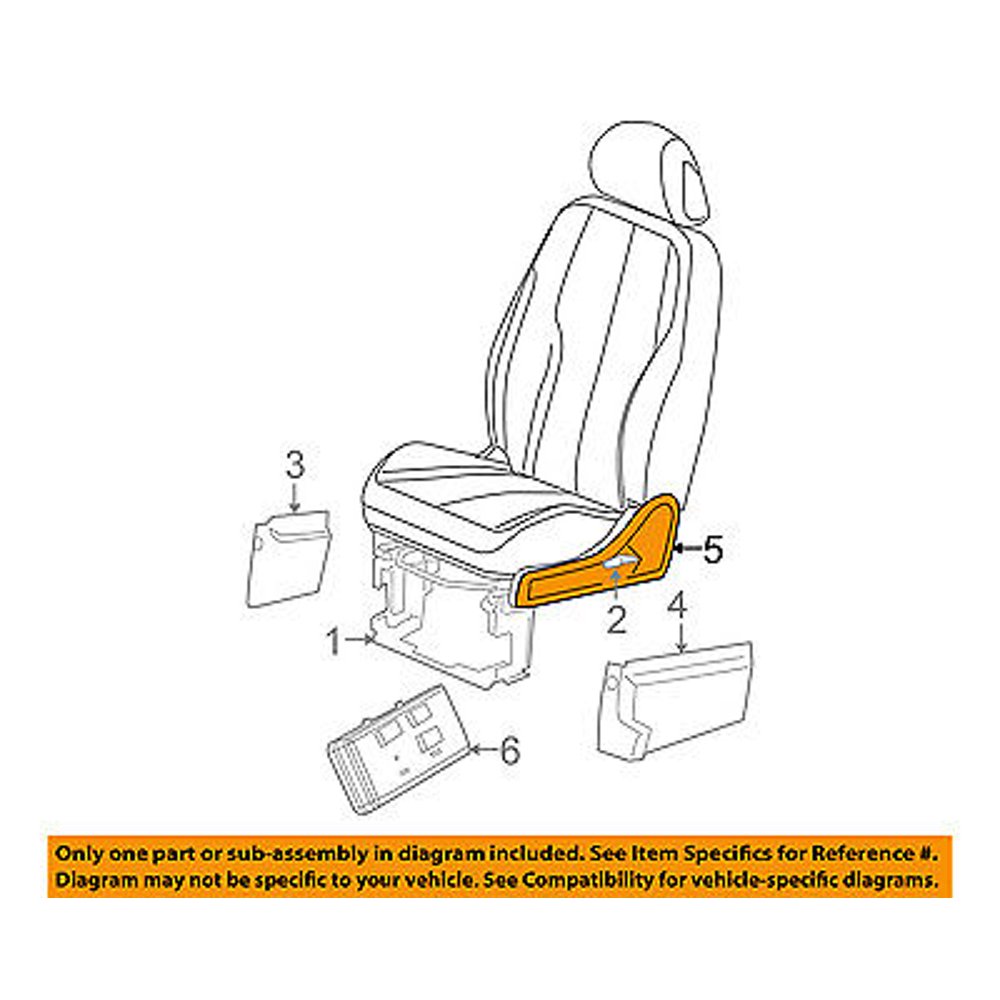 3
5
2
4
1
6

Only one part or sub-assembly in diagram included. See Item Specifics for Reference #.
Diagram may not be specific to your vehicle. See Compatibility for vehicle-specific diagrams.