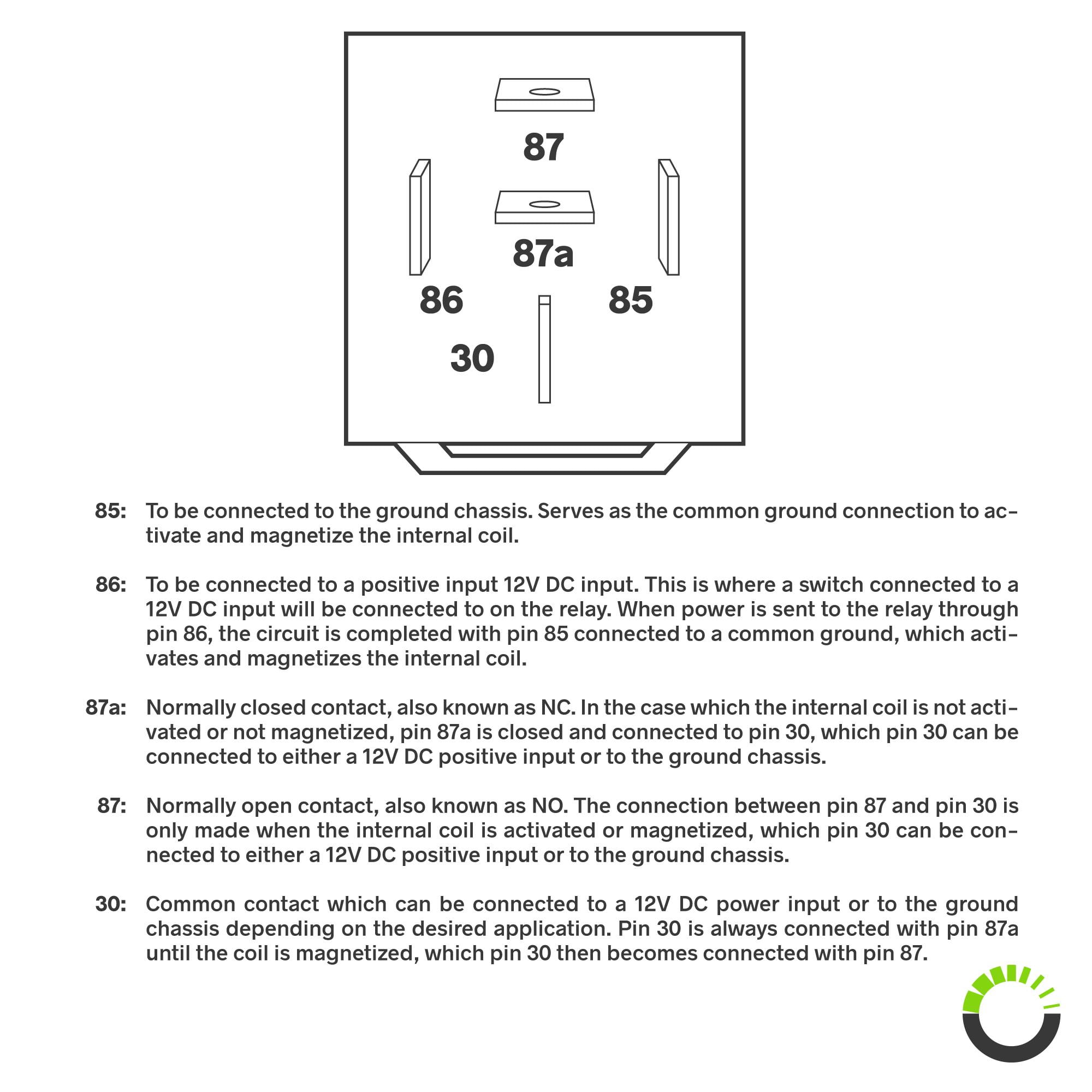 87

87a

86

85

30

85: To be connected to the ground chassis. Serves as the common ground connection to activate and magnetize the internal coil.

86: To be connected to a positive input 12V DC input. This is where a switch connected to a 12V DC input will be connected to on the relay. When power is sent to the relay through pin 86, the circuit is completed with pin 85 connected to a common ground, which activates and magnetizes the internal coil.

87a: Normally closed contact, also known as NC. In the case which the internal coil is not activated or not magnetized, pin 87a is closed and connected to pin 30, which pin 30 can be connected to either a 12V DC positive input or to the ground chassis.

87: Normally open contact, also known as NO. The connection between pin 87 and pin 30 is only made when the internal coil is activated or magnetized, which pin 30 can be connected to either a 12V DC positive input or to the ground chassis.

30: Common contact which can be connected to a 12V DC power input or to the ground chassis depending on the desired application. Pin 30 is always connected with pin 87a until the coil is magnetized, which pin 30 then becomes connected with pin 87.