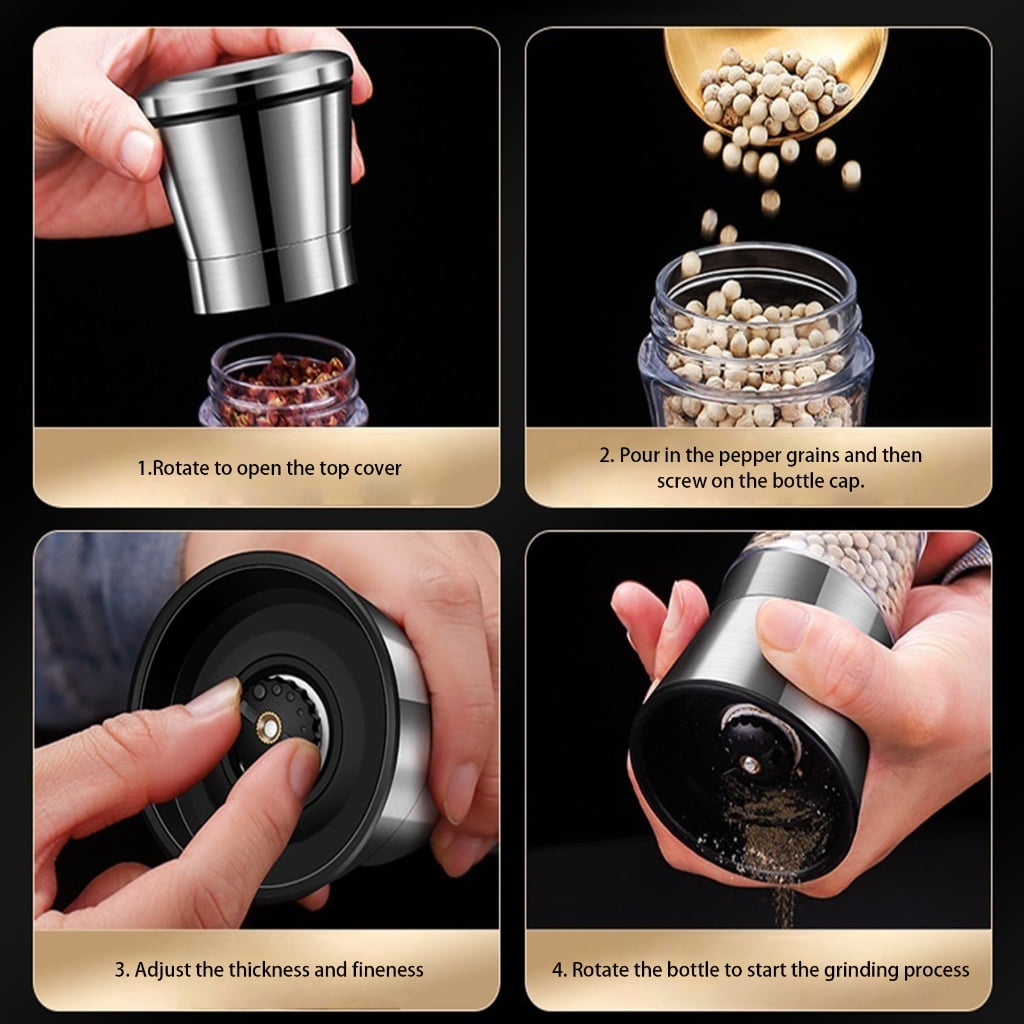 1.Rotate to open the top cover

2. Pour in the pepper grains and then screw on the bottle cap.

3. Adjust the thickness and fineness

4. Rotate the bottle to start the grinding process