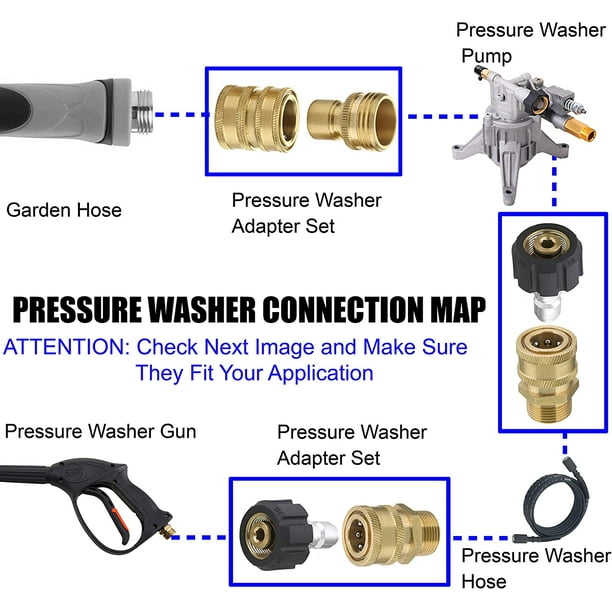 Pressure Washer Pump

Garden Hose

Pressure Washer Adapter Set

PRESSURE WASHER CONNECTION MAP

ATTENTION: Check Next Image and Make Sure They Fit Your Application

Pressure Washer Gun

Pressure Washer Adapter Set

Pressure Washer Hose