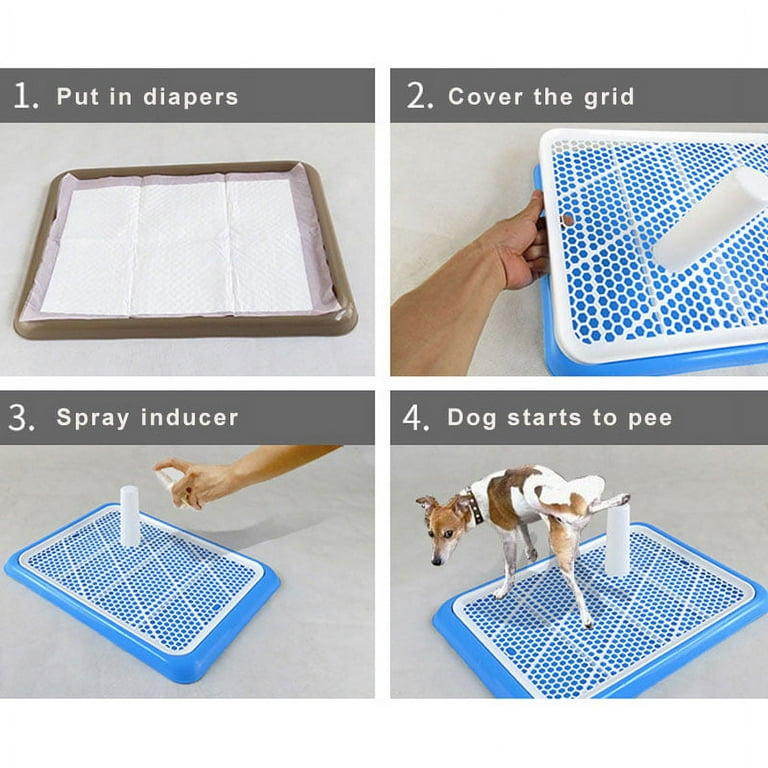 1. Put in diapers

2. Cover the grid

3. Spray inducer

4. Dog starts to pee