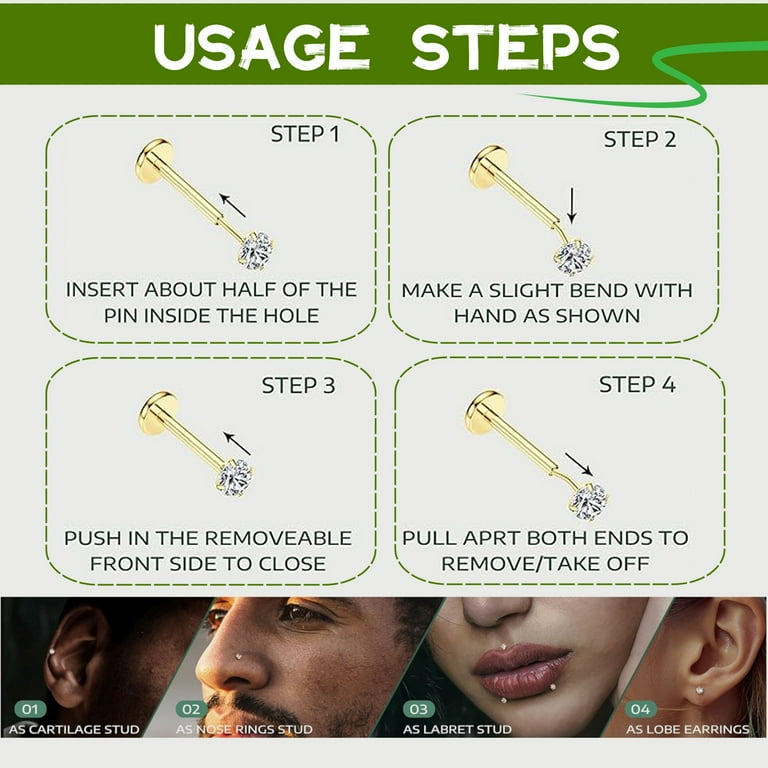 USAGE STEPS

STEP 1

INSERT ABOUT HALF OF THE PIN INSIDE THE HOLE

STEP 2

MAKE A SLIGHT BEND WITH HAND AS SHOWN

STEP 3

PUSH IN THE REMOVEABLE FRONT SIDE TO CLOSE

STEP 4

PULL APRT BOTH ENDS TO REMOVE/TAKE OFF

01
AS CARTILAGE STUD

02
AS NOSE RINGS STUD

03
AS LABRET STUD

04
AS LOBE EARRINGS