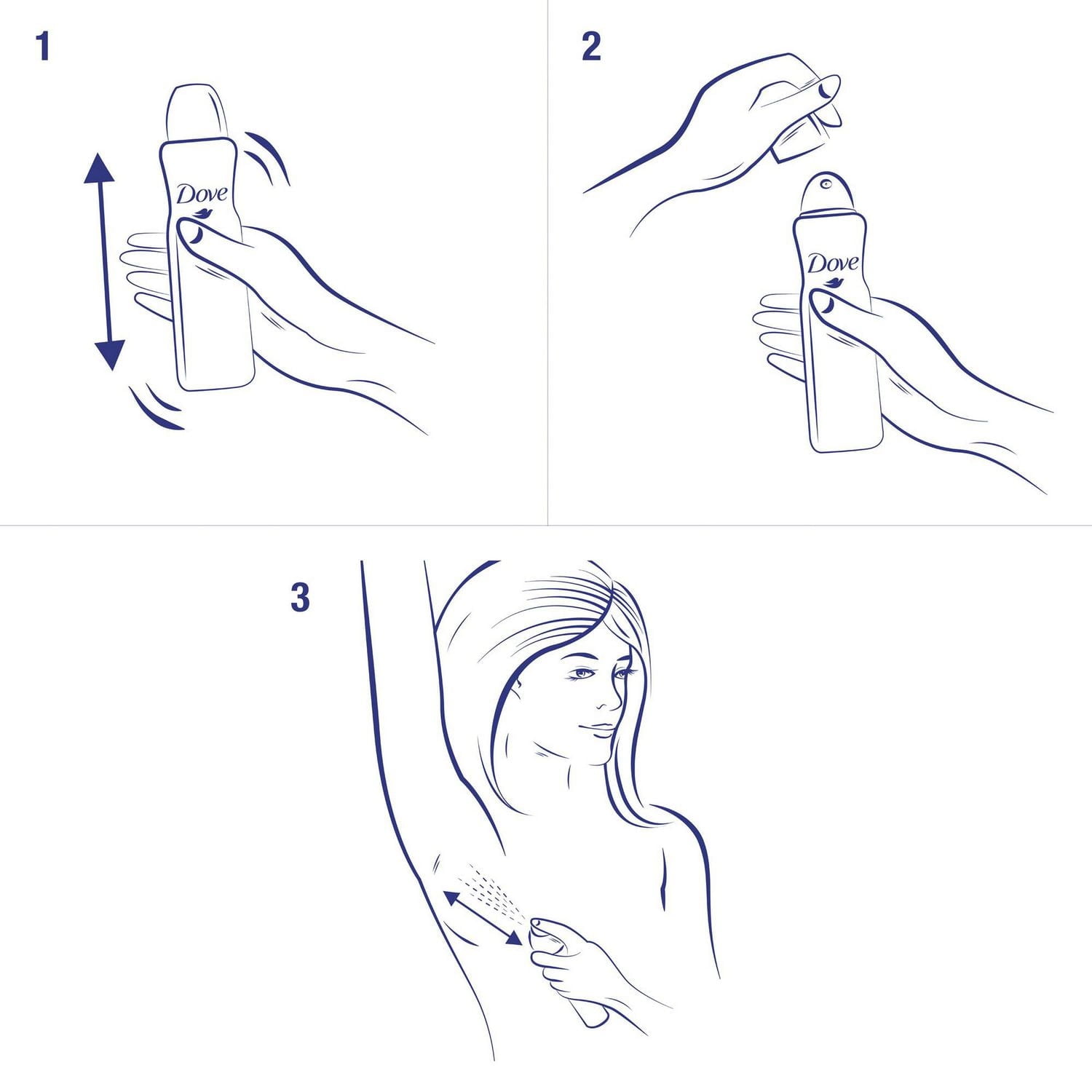 1

Dove

2

Dove

3