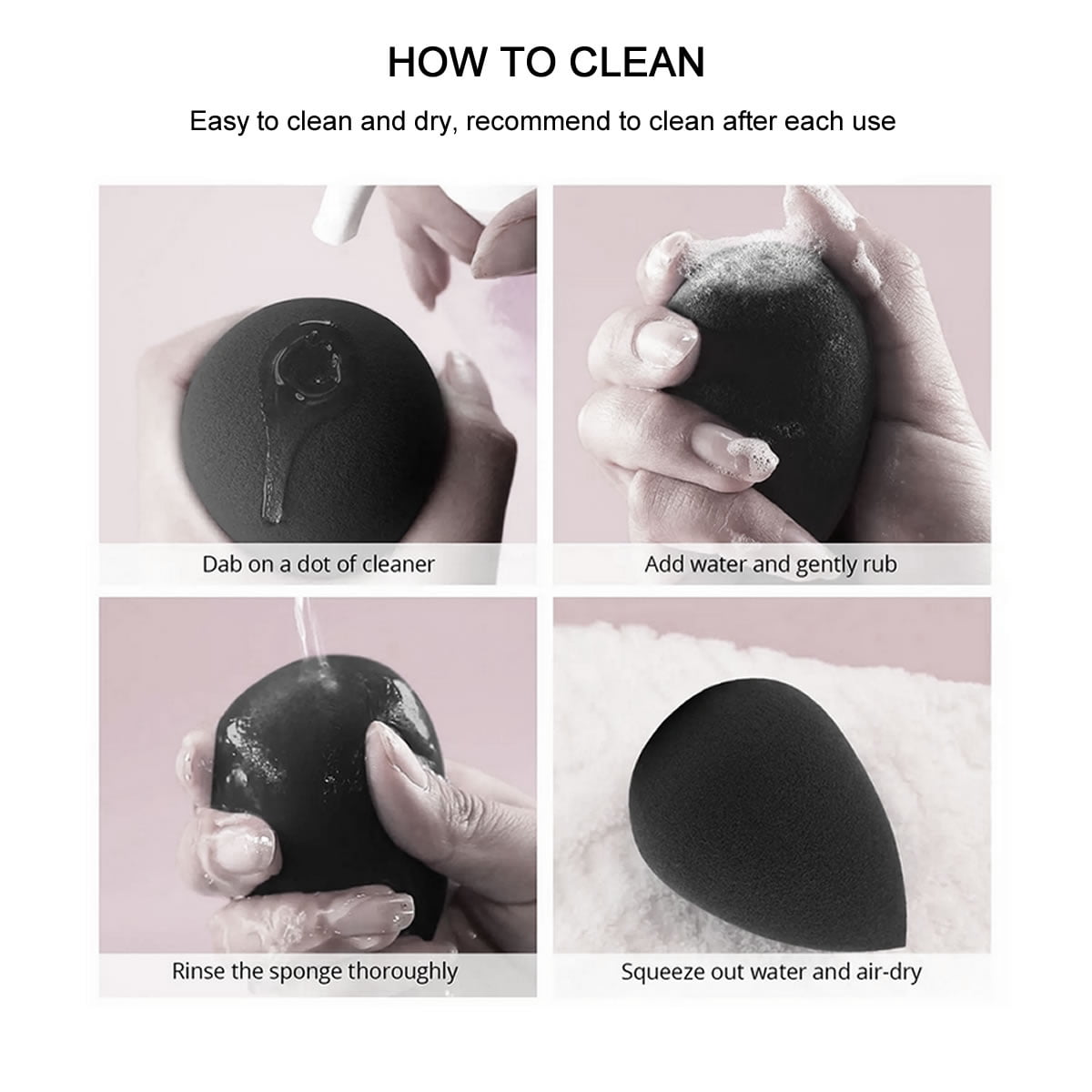 HOW TO CLEAN

Easy to clean and dry, recommend to clean after each use

Dab on a dot of cleaner

Add water and gently rub

Rinse the sponge thoroughly

Squeeze out water and air-dry