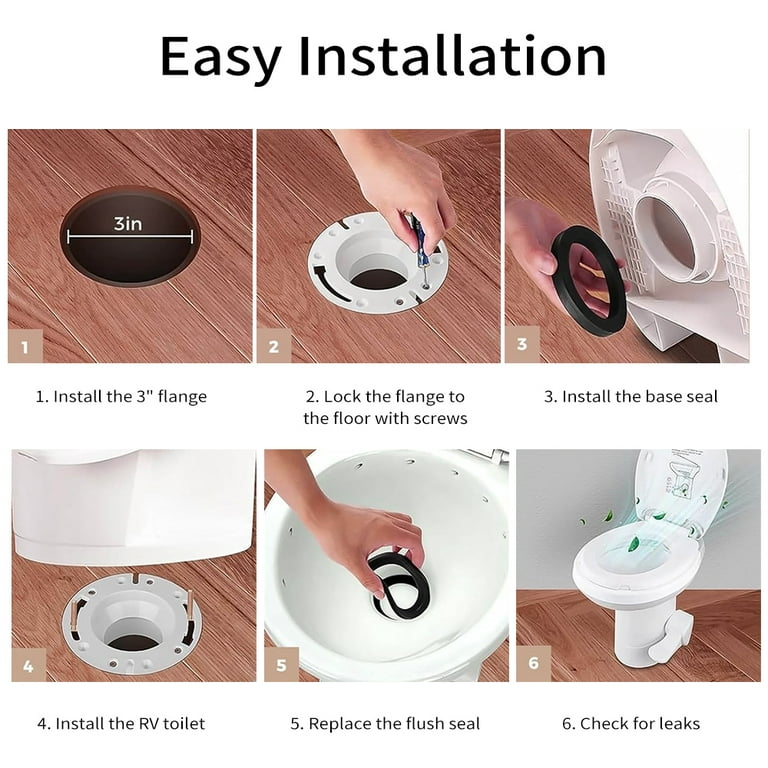 Easy Installation

3in

1

2

3

1. Install the 3" flange

2. Lock the flange to the floor with screws

3. Install the base seal

4

5

6

4. Install the RV toilet

5. Replace the flush seal

6. Check for leaks