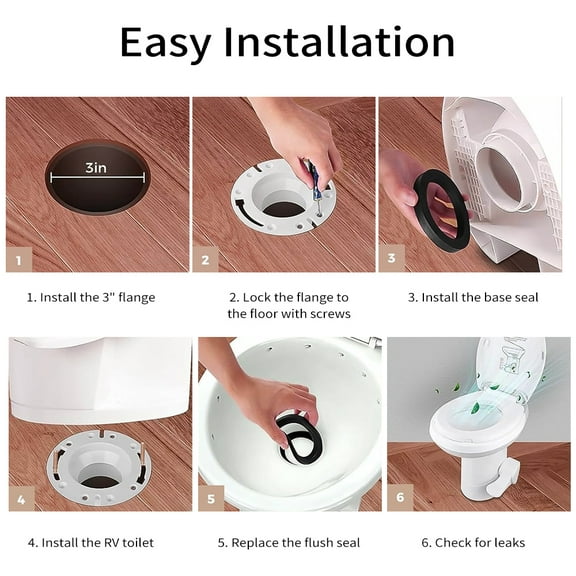 Easy Installation

3in

1

2

3

1. Install the 3" flange

2. Lock the flange to the floor with screws

3. Install the base seal

4

5

6

4. Install the RV toilet

5. Replace the flush seal

6. Check for leaks