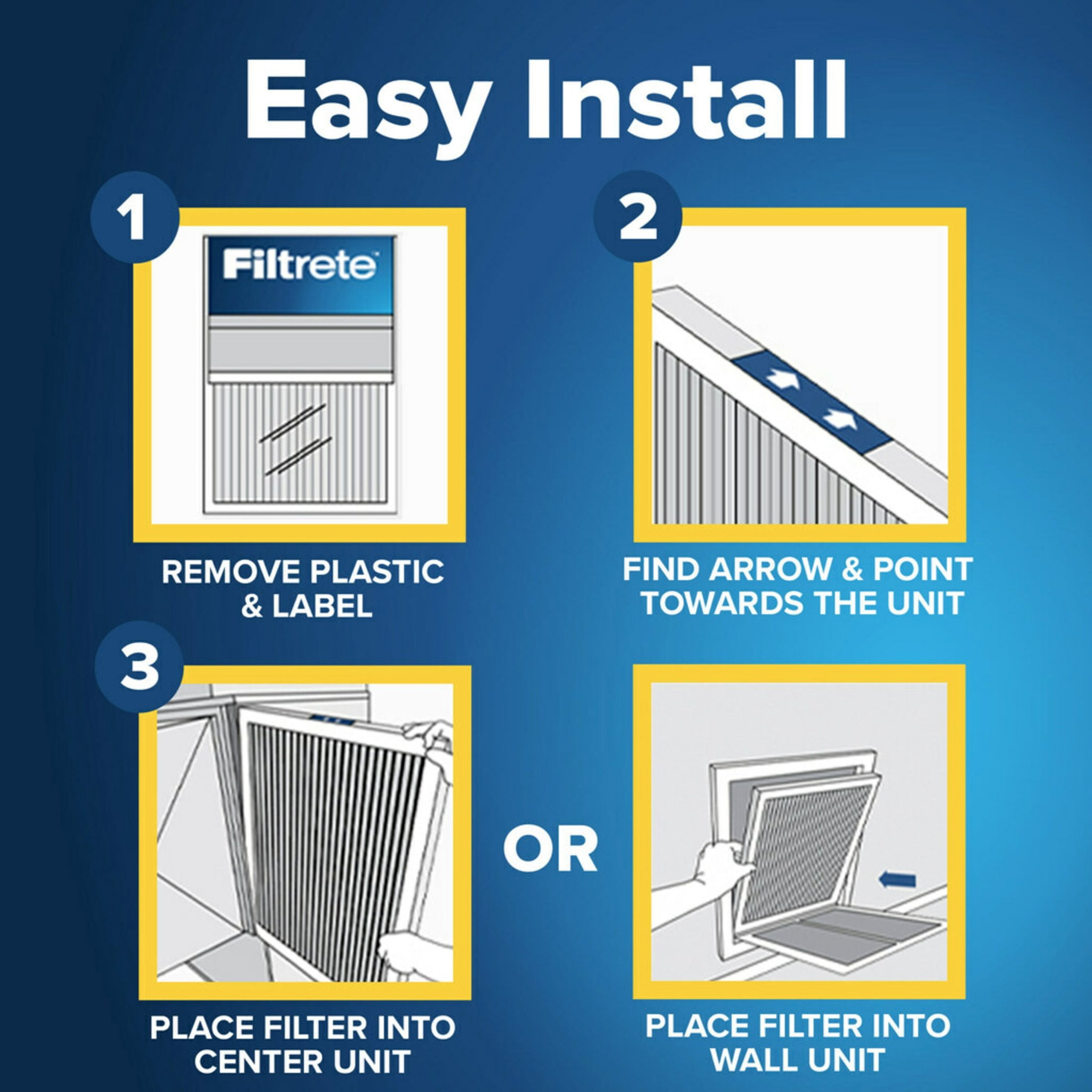 Easy Install

1

Filtrete

REMOVE PLASTIC & LABEL

2

FIND ARROW & POINT TOWARDS THE UNIT

3

PLACE FILTER INTO CENTER UNIT

OR

PLACE FILTER INTO WALL UNIT