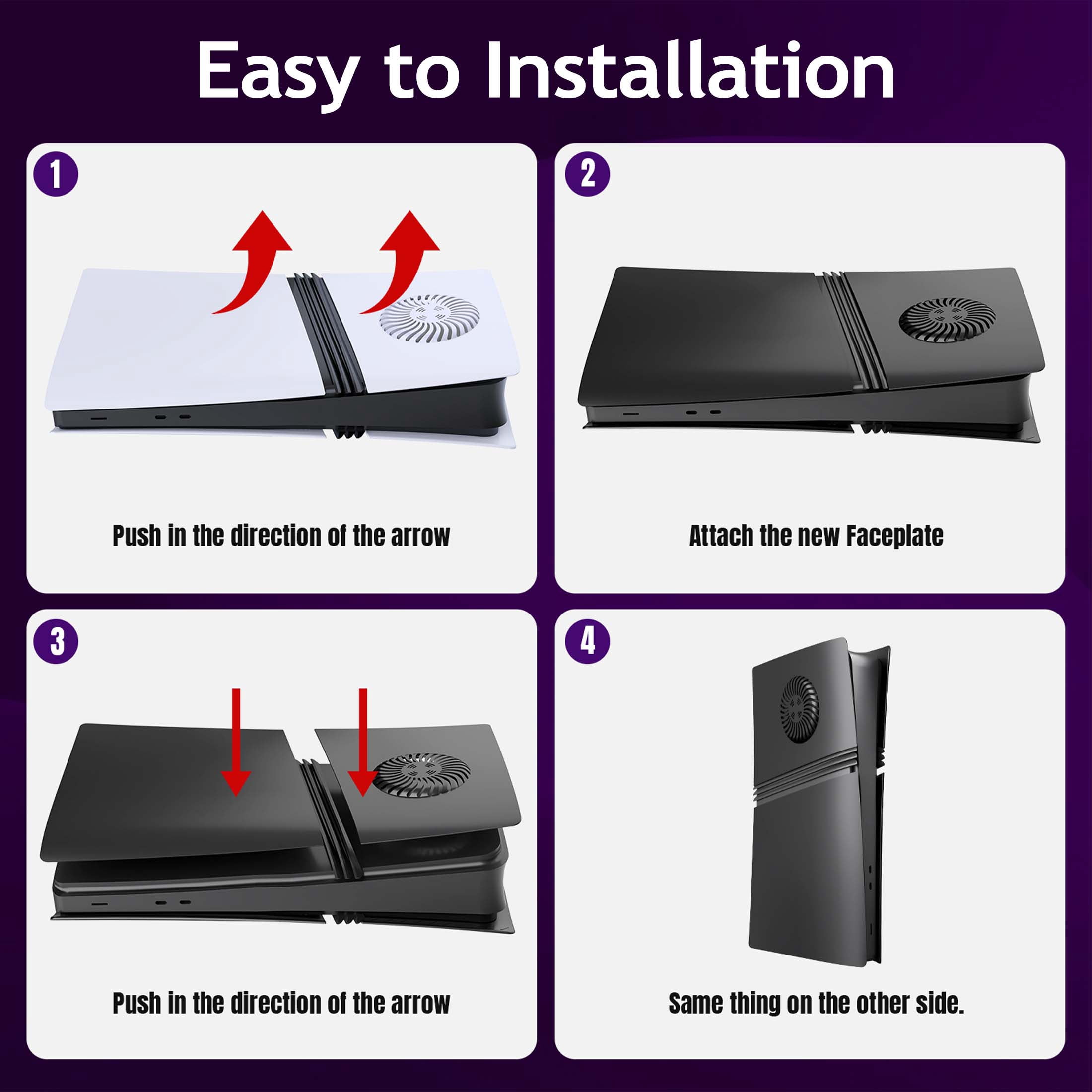 Easy to Installation

1

Push in the direction of the arrow

2

Attach the new Faceplate

3

Push in the direction of the arrow

4

Same thing on the other side.