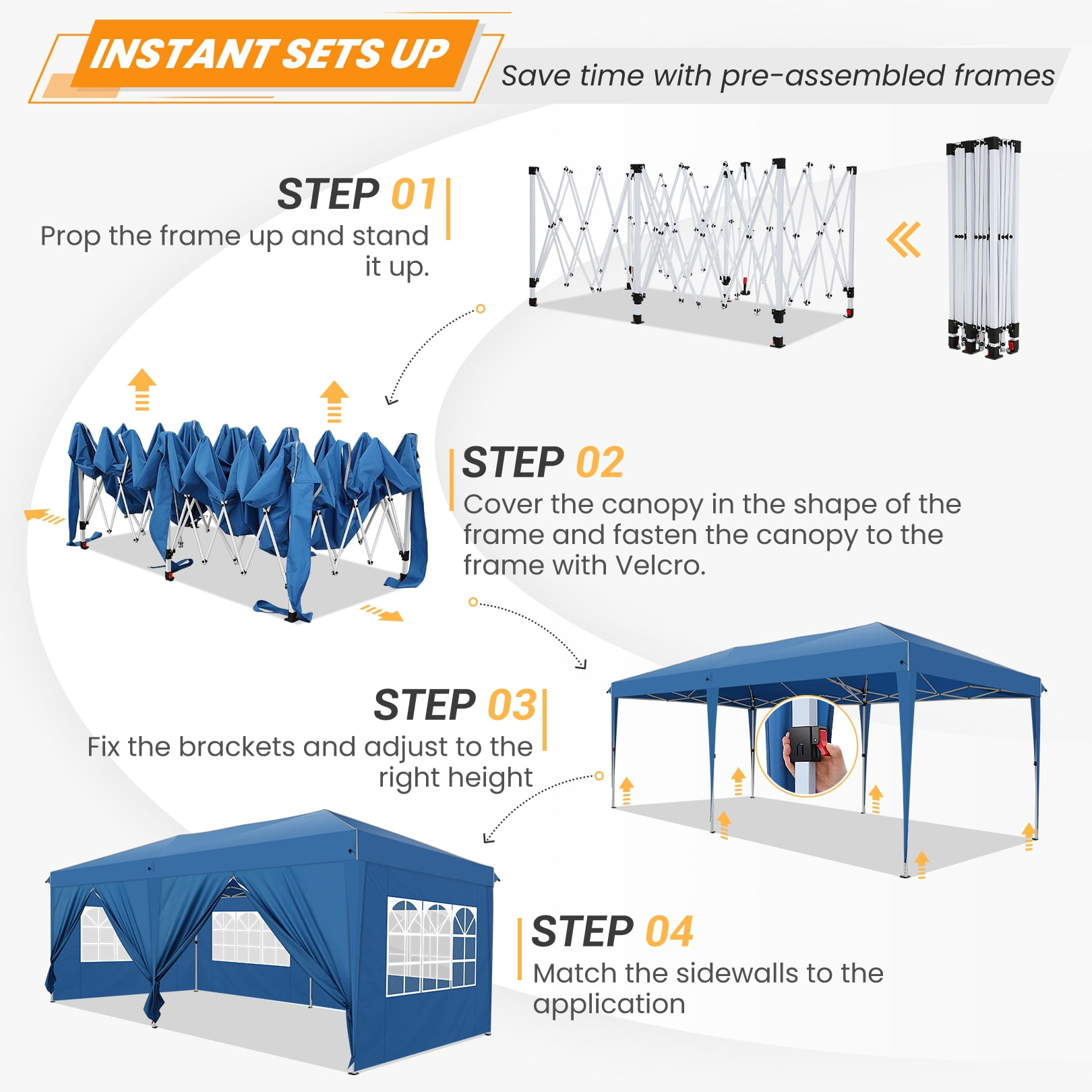 INSTANT SETS UP

Save time with pre-assembled frames

STEP 01
Prop the frame up and stand it up.

STEP 02
Cover the canopy in the shape of the frame and fasten the canopy to the frame with Velcro.

STEP 03
Fix the brackets and adjust to the right height

STEP 04
Match the sidewalls to the application