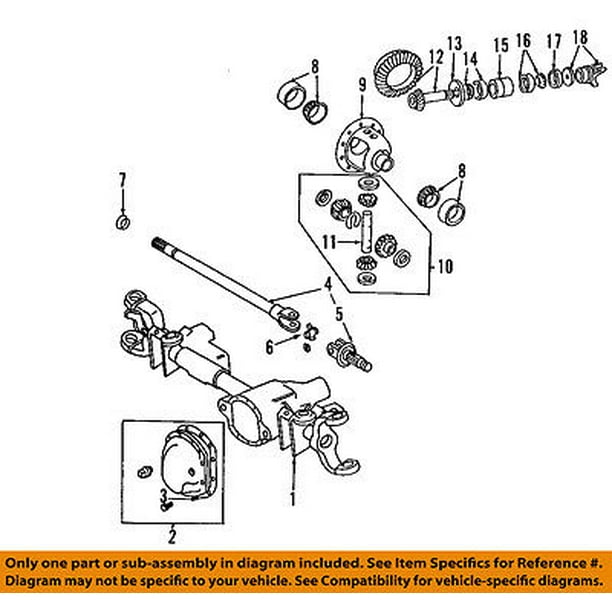 8
12
13
14
15
16
17
18
9
7
8
11
10
4
5
6
3
2
1

Only one part or sub-assembly in diagram included. See Item Specifics for Reference #. Diagram may not be specific to your vehicle. See Compatibility for vehicle-specific diagrams.