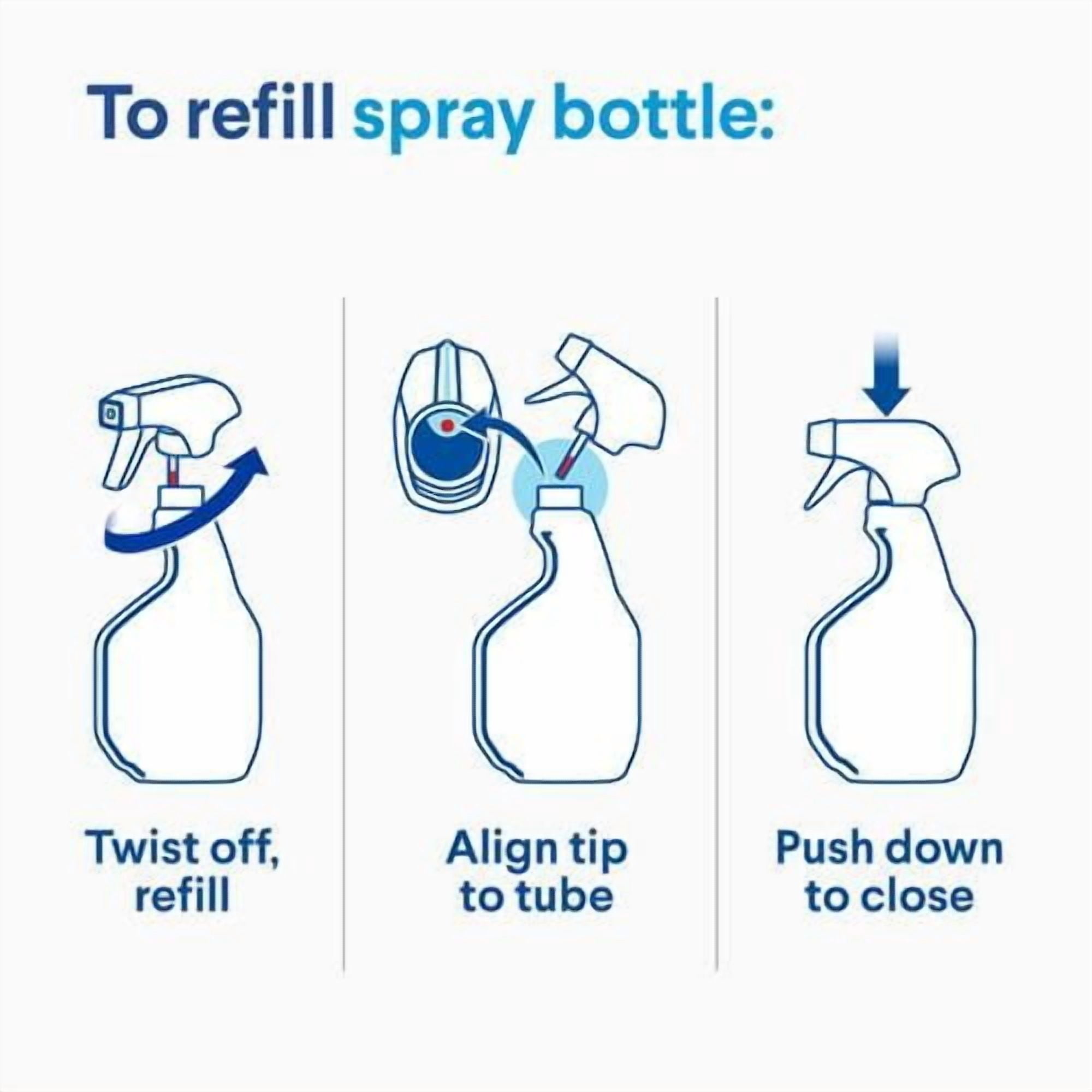 To refill spray bottle:

Twist off, refill

Align tip to tube

Push down to close