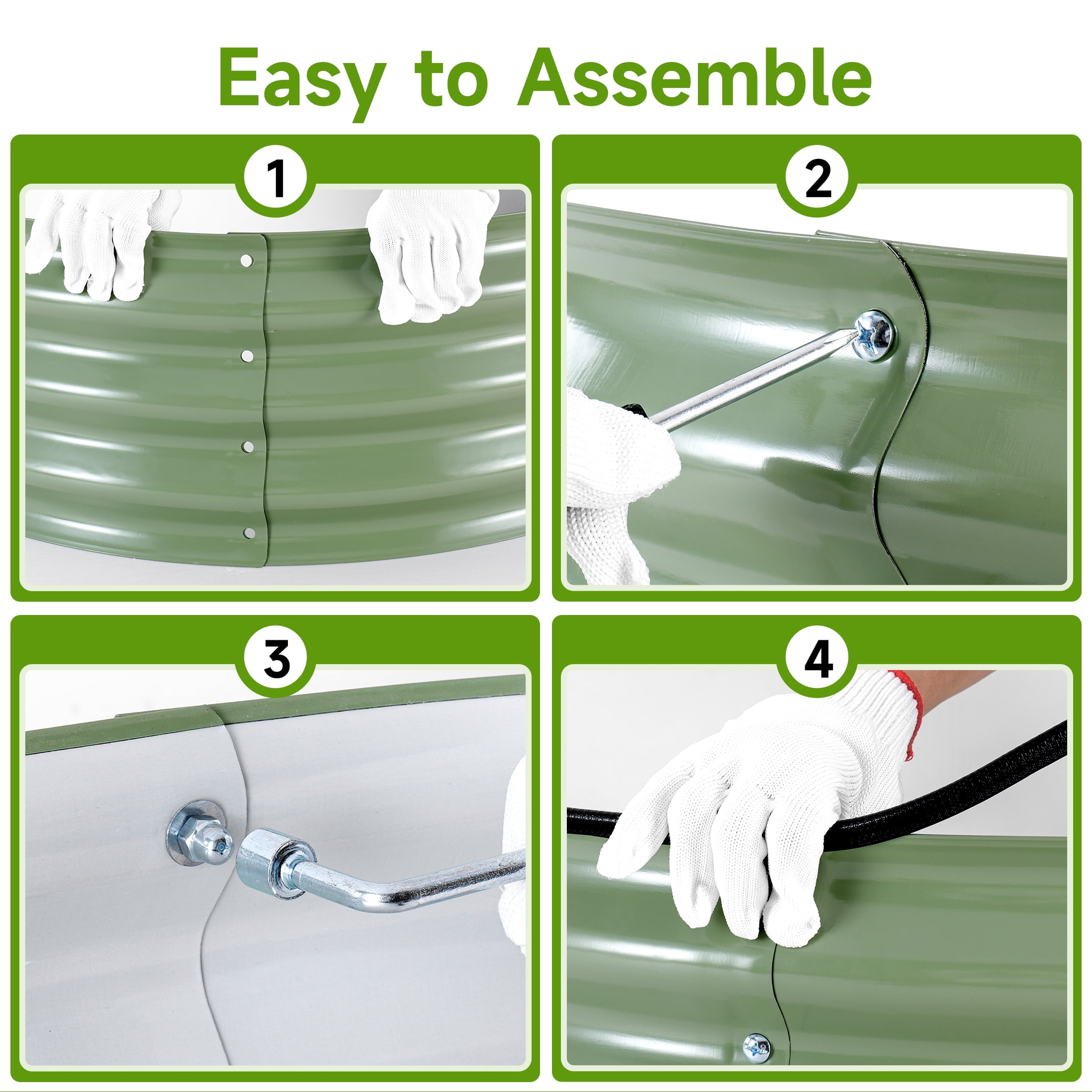 Easy to Assemble

1

2

3

4