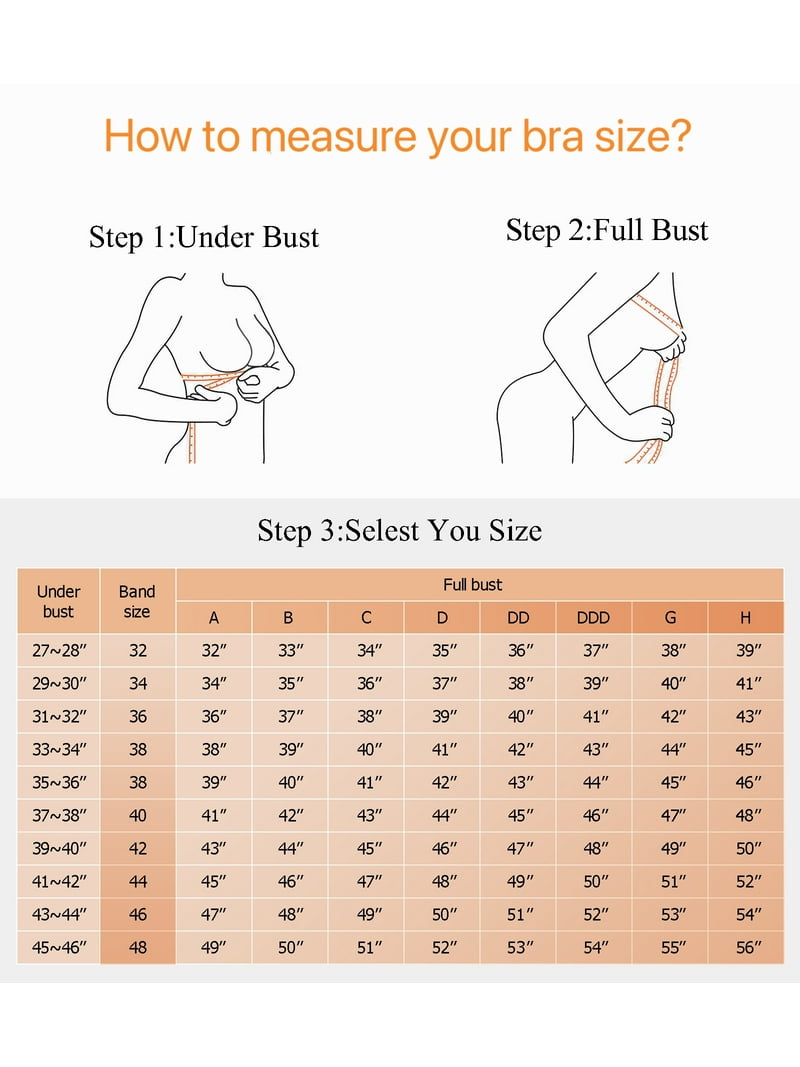 How to measure your bra size?

Step 1:Under Bust

Step 2:Full Bust

Step 3:Selest You Size

| Under bust | Band size | Full bust | | | | | | | |
|---|---|---|---|---|---|---|---|---|---|
| | | A | B | C | D | DD | DDD | G | H |
| 27~28″ | 32 | 32″ | 33″ | 34″ | 35″ | 36″ | 37″ | 38″ | 39″ |
| 29~30″ | 34 | 34″ | 35″ | 36″ | 37″ | 38″ | 39″ | 40″ | 41″ |
| 31~32″ | 36 | 36″ | 37″ | 38″ | 39″ | 40″ | 41″ | 42″ | 43″ |
| 33~34″ | 38 | 38″ | 39″ | 40″ | 41″ | 42″ | 43″ | 44″ | 45″ |
| 35~36″ | 38 | 39″ | 40″ | 41″ | 42″ | 43″ | 44″ | 45″ | 46″ |
| 37~38″ | 40 | 41″ | 42″ | 43″ | 44″ | 45″ | 46″ | 47″ | 48″ |
| 39~40″ | 42 | 43″ | 44″ | 45″ | 46″ | 47″ | 48″ | 49″ | 50″ |
| 41~42″ | 44 | 45″ | 46″ | 47″ | 48″ | 49″ | 50″ | 51″ | 52″ |
| 43~44″ | 46 | 47″ | 48″ | 49″ | 50″ | 51″ | 52″ | 53″ | 54″ |
| 45~46″ | 48 | 49″ | 50″ | 51″ | 52″ | 53″ | 54″ | 55″ | 56″ |