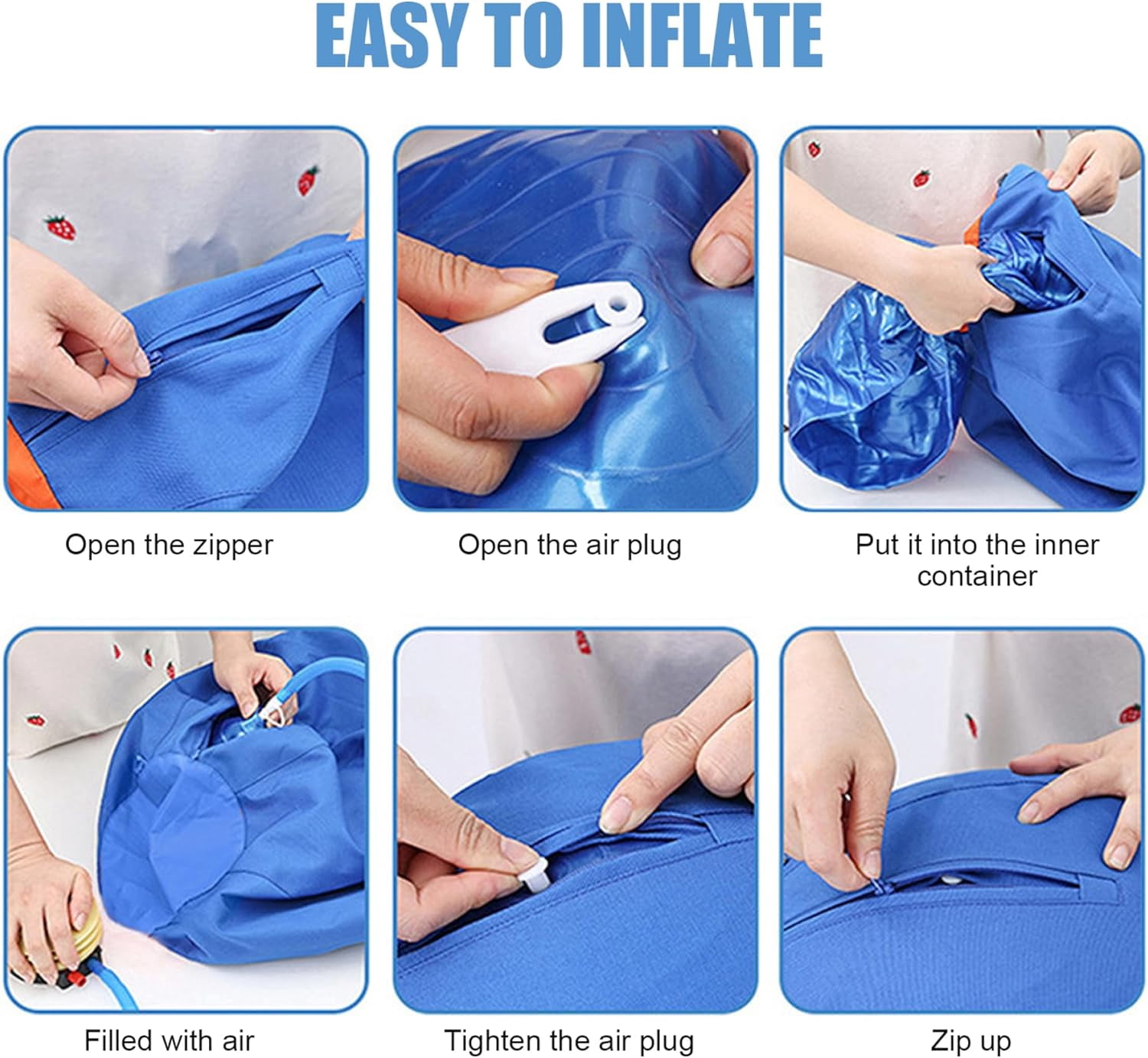 EASY TO INFLATE

Open the zipper

Open the air plug

Put it into the inner container

Filled with air

Tighten the air plug

Zip up