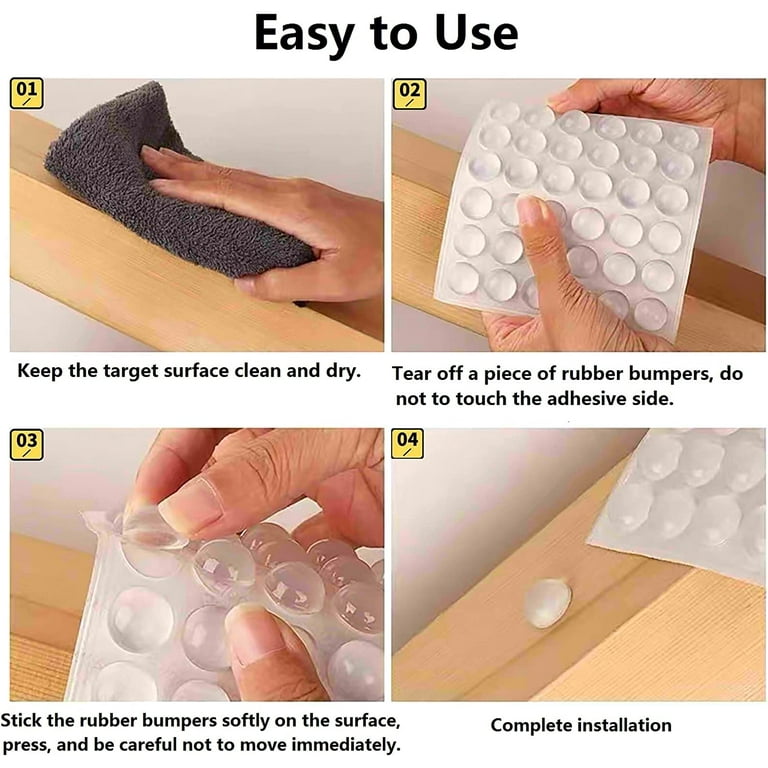 Easy to Use

01

Keep the target surface clean and dry.

02

Tear off a piece of rubber bumpers, do not to touch the adhesive side.

03

Stick the rubber bumpers softly on the surface, press, and be careful not to move immediately.

04

Complete installation