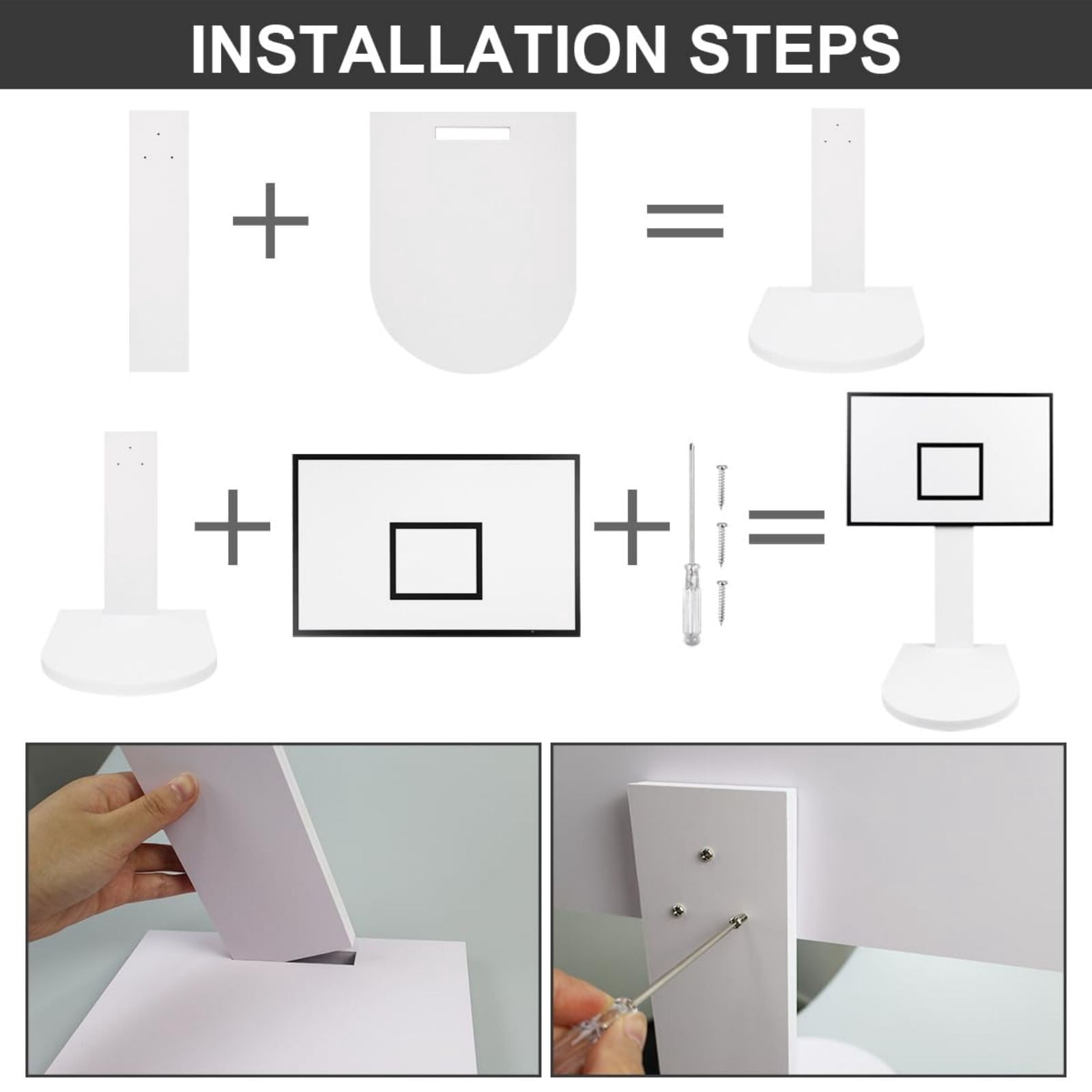 INSTALLATION STEPS