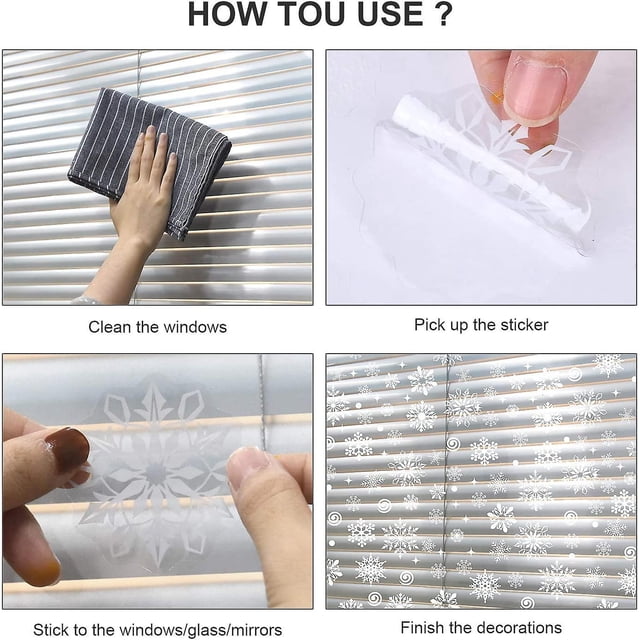 HOW TOU USE ?

Clean the windows

Pick up the sticker

Stick to the windows/glass/mirrors

Finish the decorations