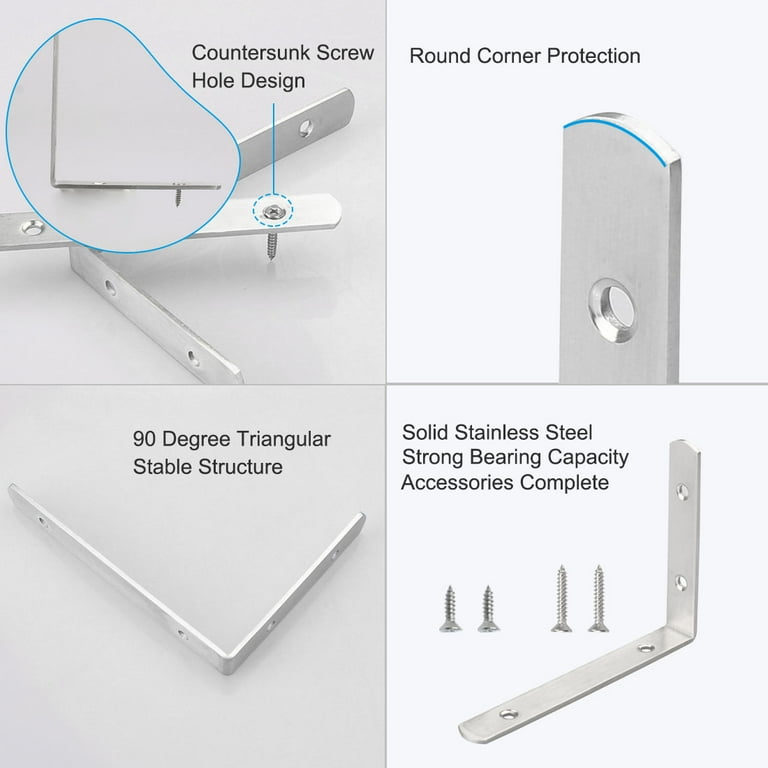 Countersunk Screw Hole Design

Round Corner Protection

90 Degree Triangular Stable Structure

Solid Stainless Steel
Strong Bearing Capacity
Accessories Complete