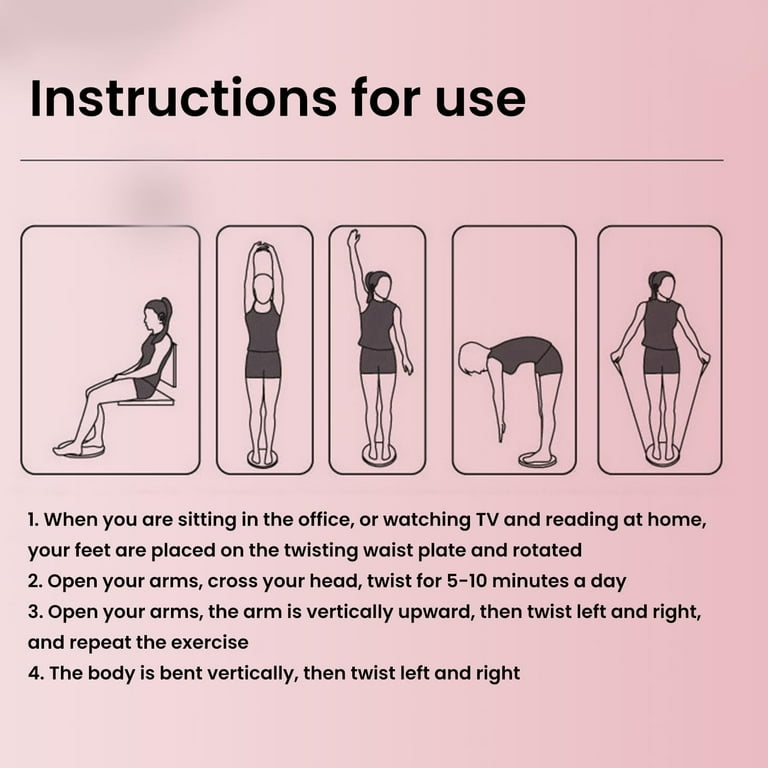 Instructions for use

1. When you are sitting in the office, or watching TV and reading at home, your feet are placed on the twisting waist plate and rotated
2. Open your arms, cross your head, twist for 5-10 minutes a day
3. Open your arms, the arm is vertically upward, then twist left and right, and repeat the exercise
4. The body is bent vertically, then twist left and right