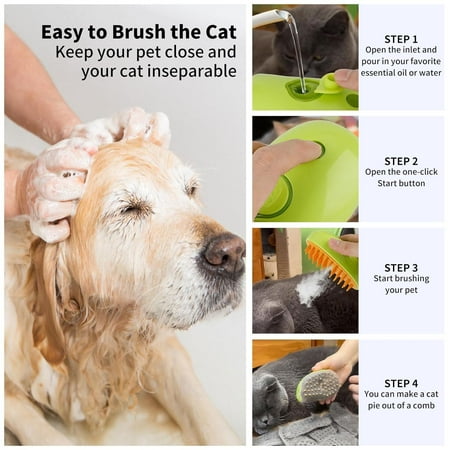 Easy to Brush the Cat
Keep your pet close and your cat inseparable

STEP 1
Open the inlet and pour in your favorite essential oil or water

STEP 2
Open the one-click Start button

STEP 3
Start brushing your pet

STEP 4
You can make a cat pie out of a comb