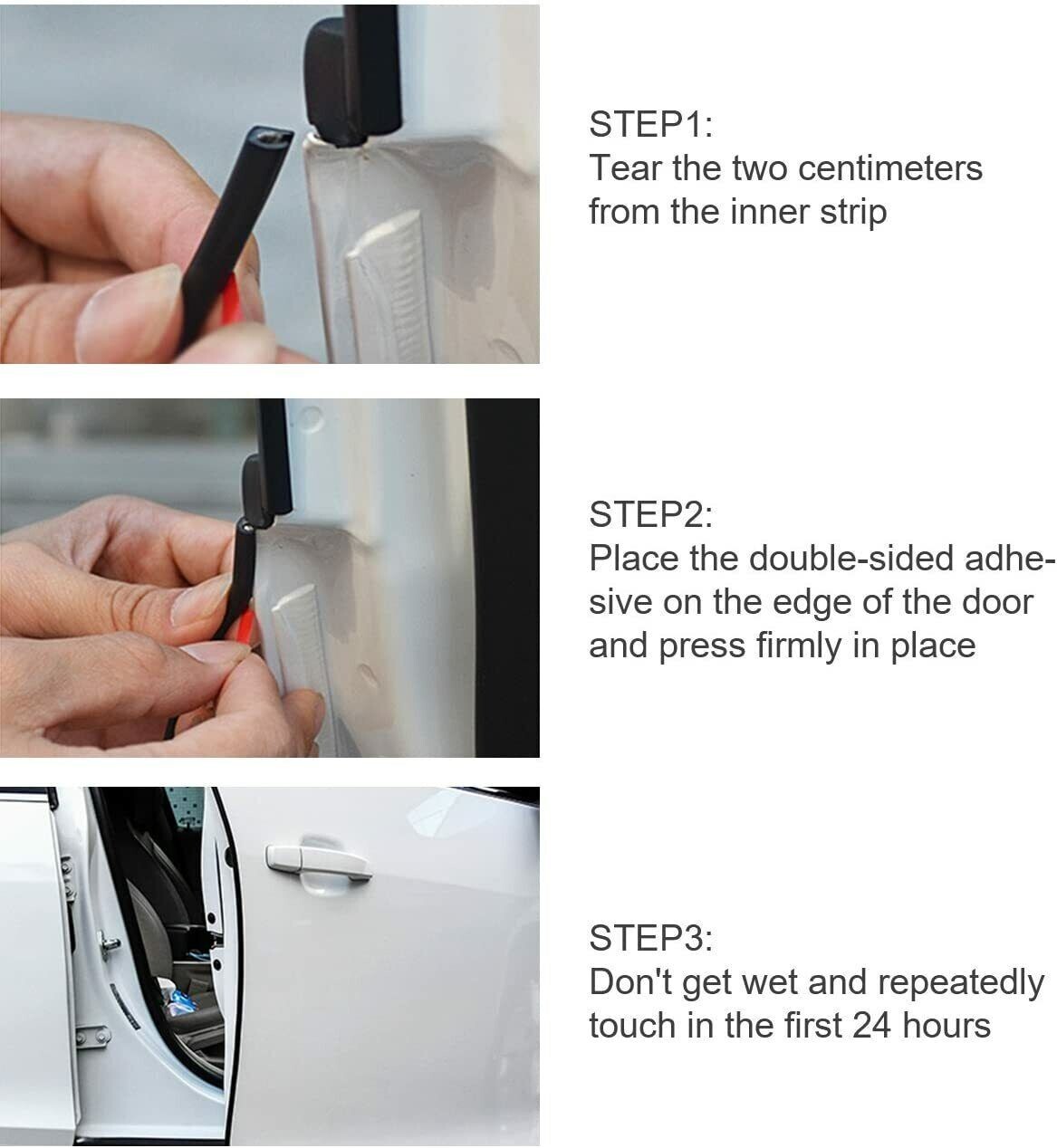 STEP1:
Tear the two centimeters from the inner strip

STEP2:
Place the double-sided adhesive on the edge of the door and press firmly in place

STEP3:
Don't get wet and repeatedly touch in the first 24 hours