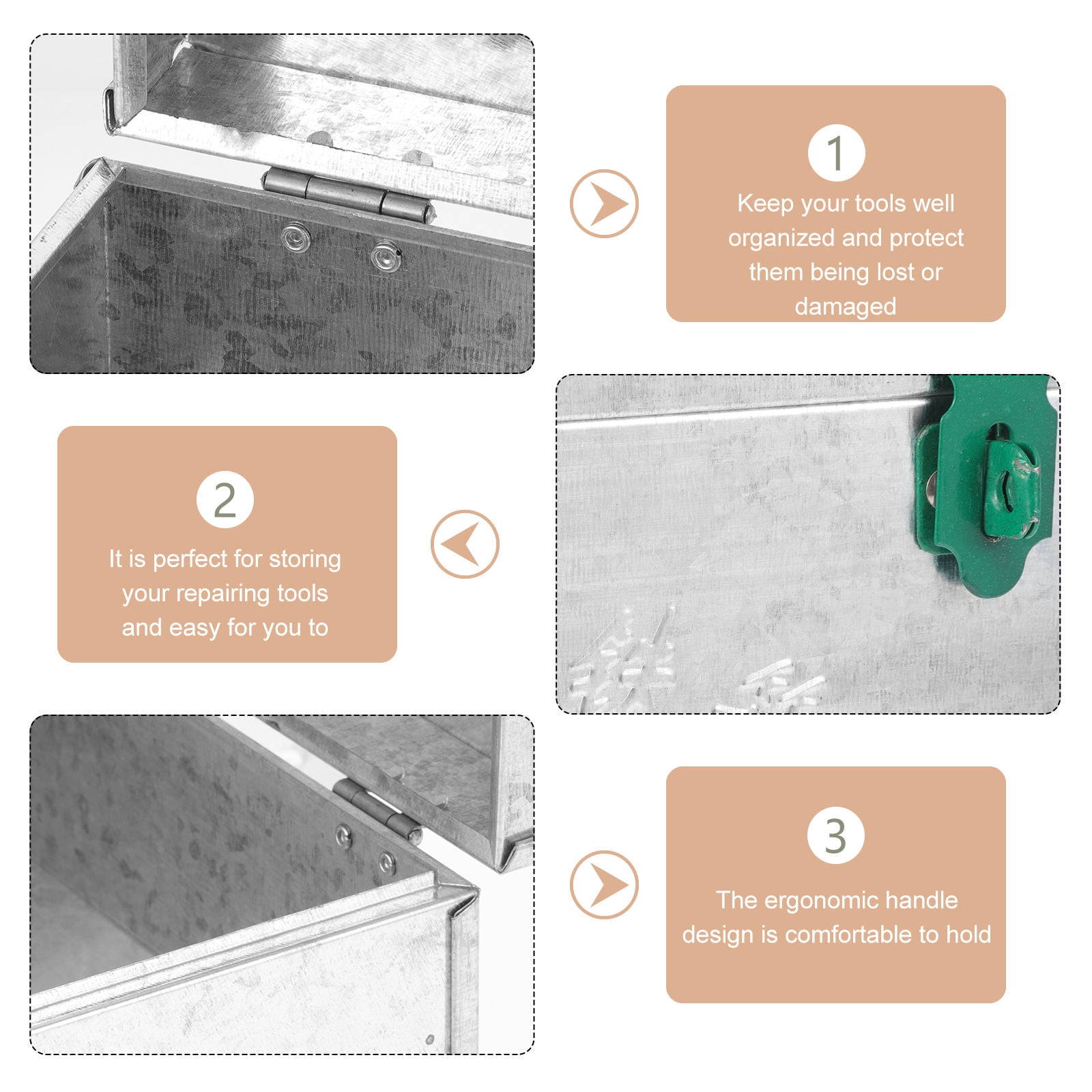 1
Keep your tools well organized and protect them being lost or damaged

2
It is perfect for storing your repairing tools and easy for you to

3
The ergonomic handle design is comfortable to hold