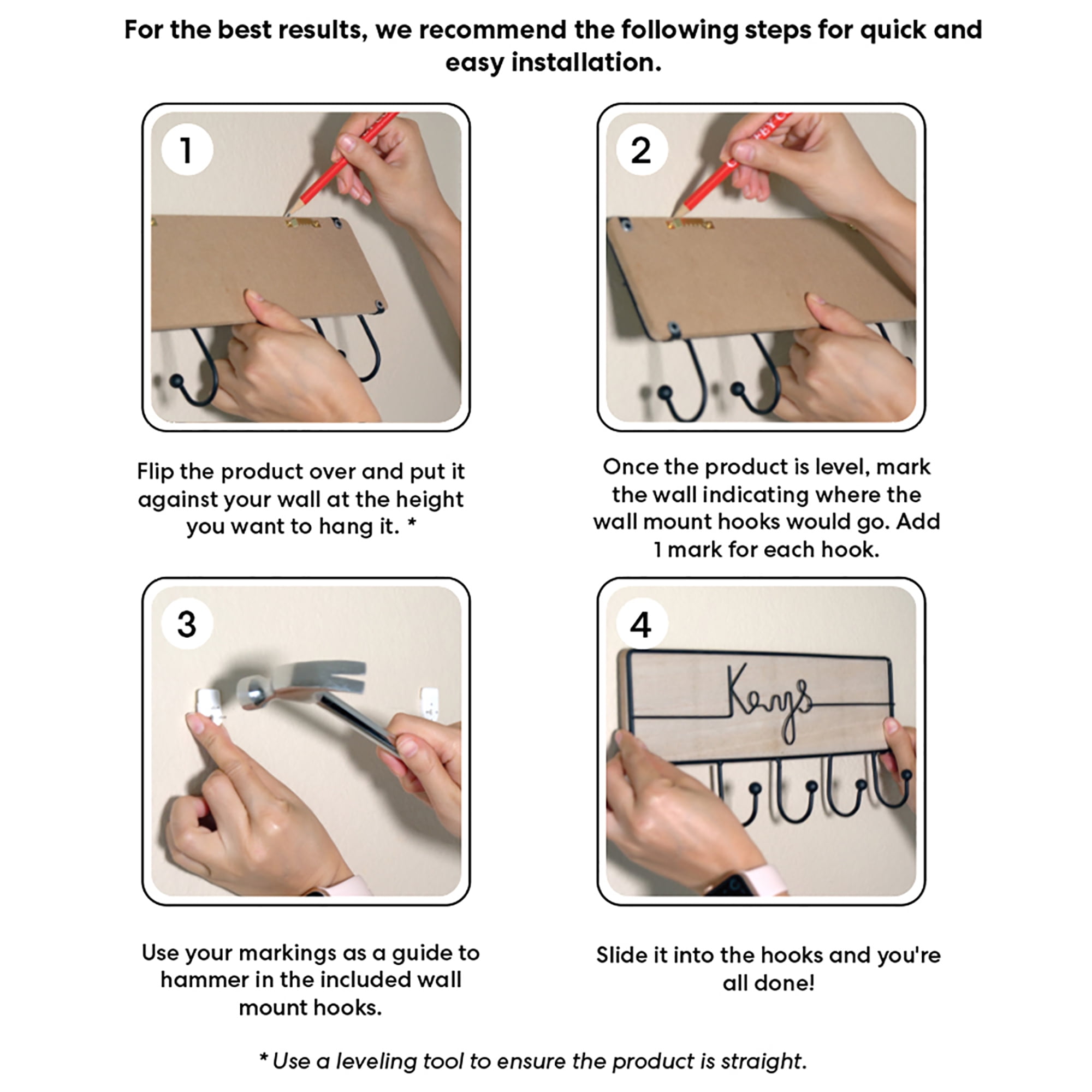 For the best results, we recommend the following steps for quick and easy installation.

1

Flip the product over and put it against your wall at the height you want to hang it. *

2

Once the product is level, mark the wall indicating where the wall mount hooks would go. Add 1 mark for each hook.

3

Use your markings as a guide to hammer in the included wall mount hooks.

4

Keys

Slide it into the hooks and you're all done!

* Use a leveling tool to ensure the product is straight.