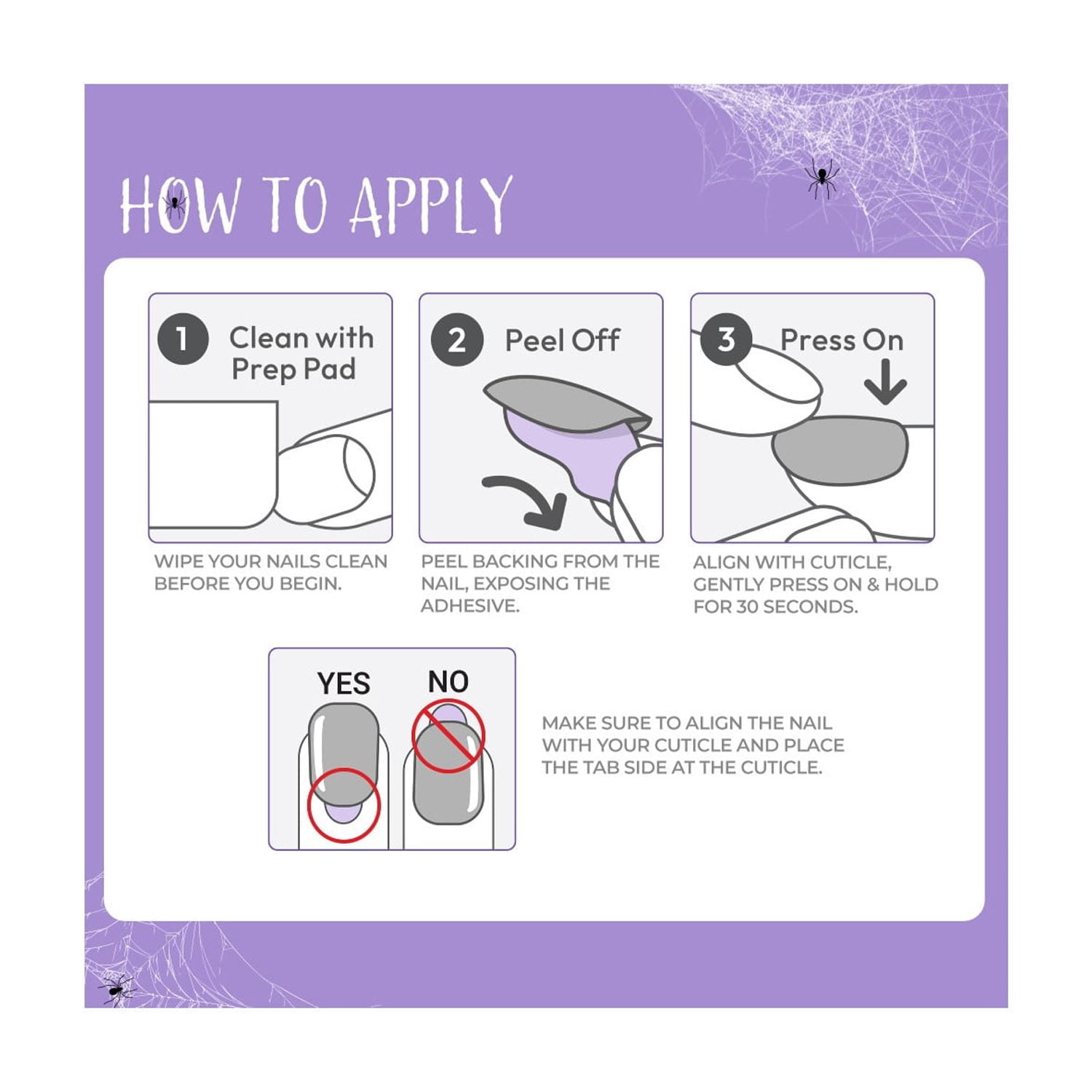 HOW TO APPLY

1 Clean with Prep Pad

WIPE YOUR NAILS CLEAN BEFORE YOU BEGIN.

2 Peel Off

PEEL BACKING FROM THE NAIL, EXPOSING THE ADHESIVE.

3 Press On

ALIGN WITH CUTICLE, GENTLY PRESS ON & HOLD FOR 30 SECONDS.

YES NO

MAKE SURE TO ALIGN THE NAIL WITH YOUR CUTICLE AND PLACE THE TAB SIDE AT THE CUTICLE.