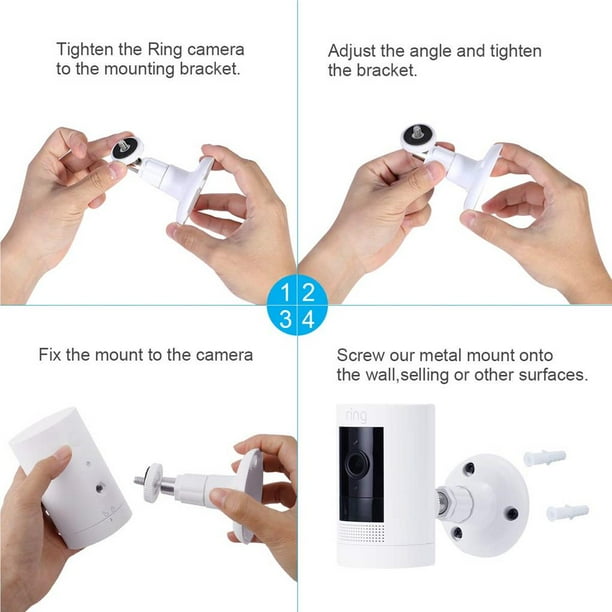 Tighten the Ring camera to the mounting bracket.

Adjust the angle and tighten the bracket.

1 2
3 4

Fix the mount to the camera

Screw our metal mount onto the wall,selling or other surfaces.

ring