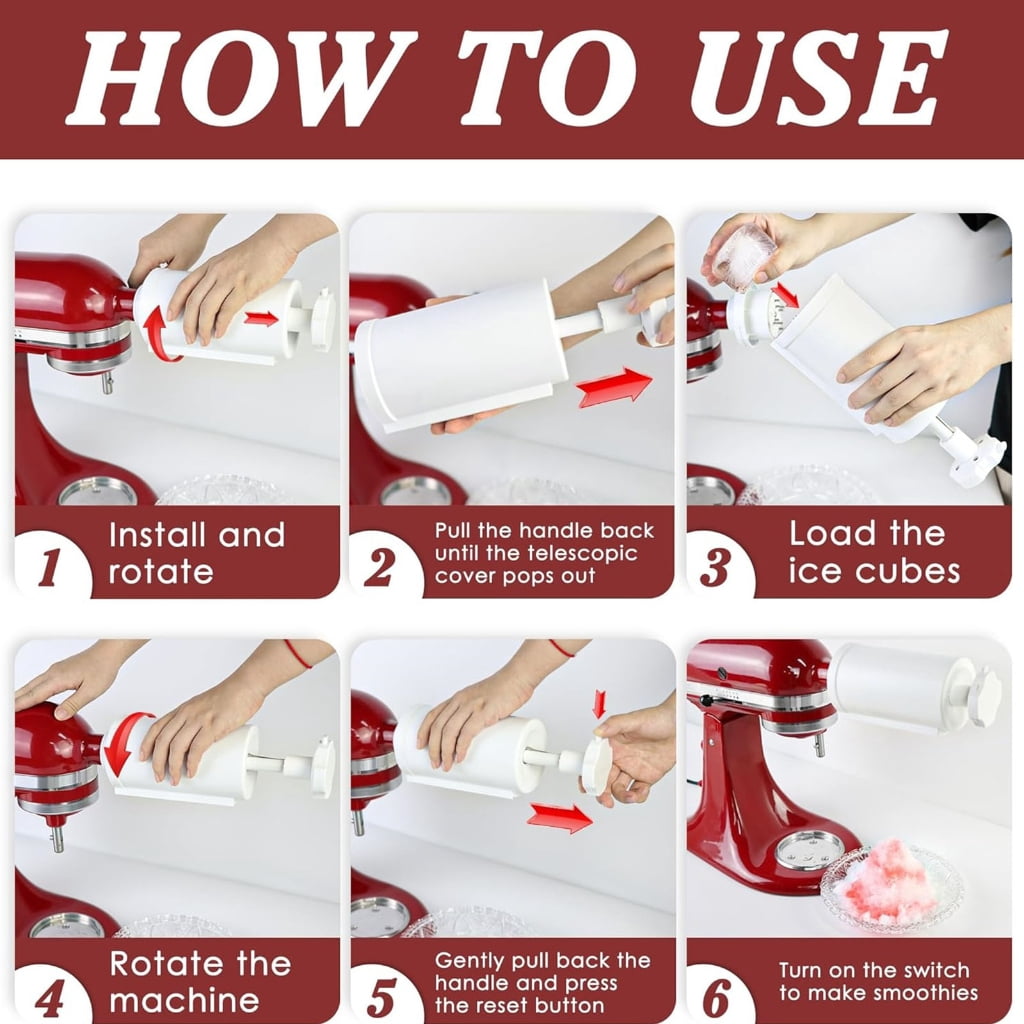 HOW TO USE

1 Install and rotate

2 Pull the handle back until the telescopic cover pops out

3 Load the ice cubes

4 Rotate the machine

5 Gently pull back the handle and press the reset button

6 Turn on the switch to make smoothies