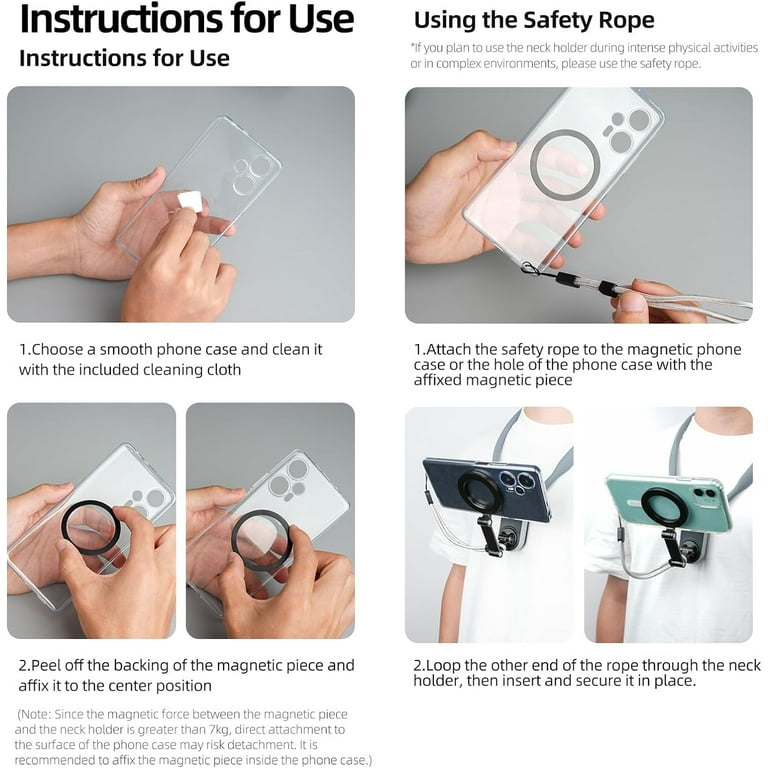 Instructions for Use

Instructions for Use

1.Choose a smooth phone case and clean it with the included cleaning cloth

2.Peel off the backing of the magnetic piece and affix it to the center position

(Note: Since the magnetic force between the magnetic piece and the neck holder is greater than 7kg, direct attachment to the surface of the phone case may risk detachment. It is recommended to affix the magnetic piece inside the phone case.)

Using the Safety Rope

*If you plan to use the neck holder during intense physical activities or in complex environments, please use the safety rope.

1.Attach the safety rope to the magnetic phone case or the hole of the phone case with the affixed magnetic piece

2.Loop the other end of the rope through the neck holder, then insert and secure it in place.