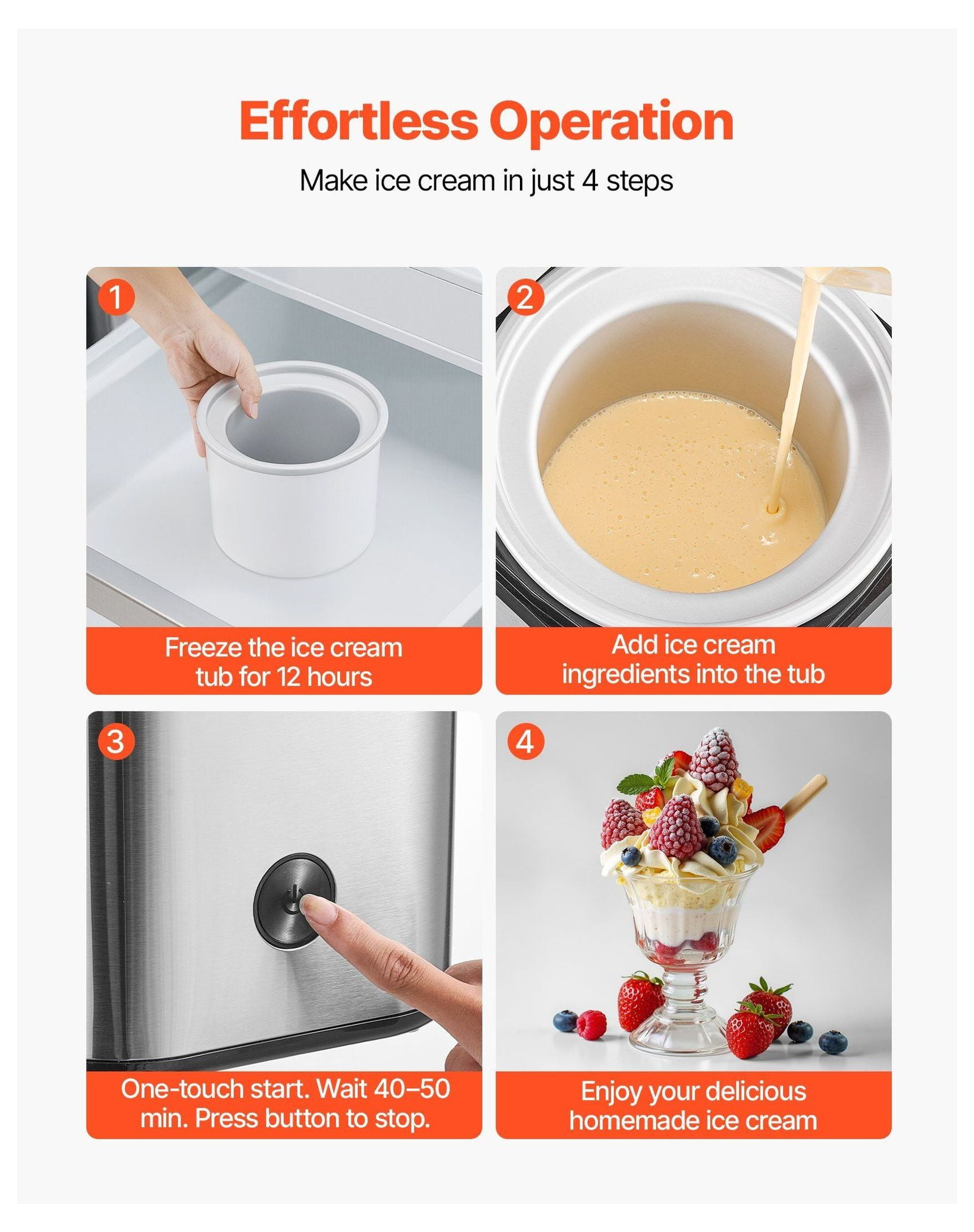 Effortless Operation

Make ice cream in just 4 steps

1

Freeze the ice cream tub for 12 hours

2

Add ice cream ingredients into the tub

3

One-touch start. Wait 40–50 min. Press button to stop.

4

Enjoy your delicious homemade ice cream