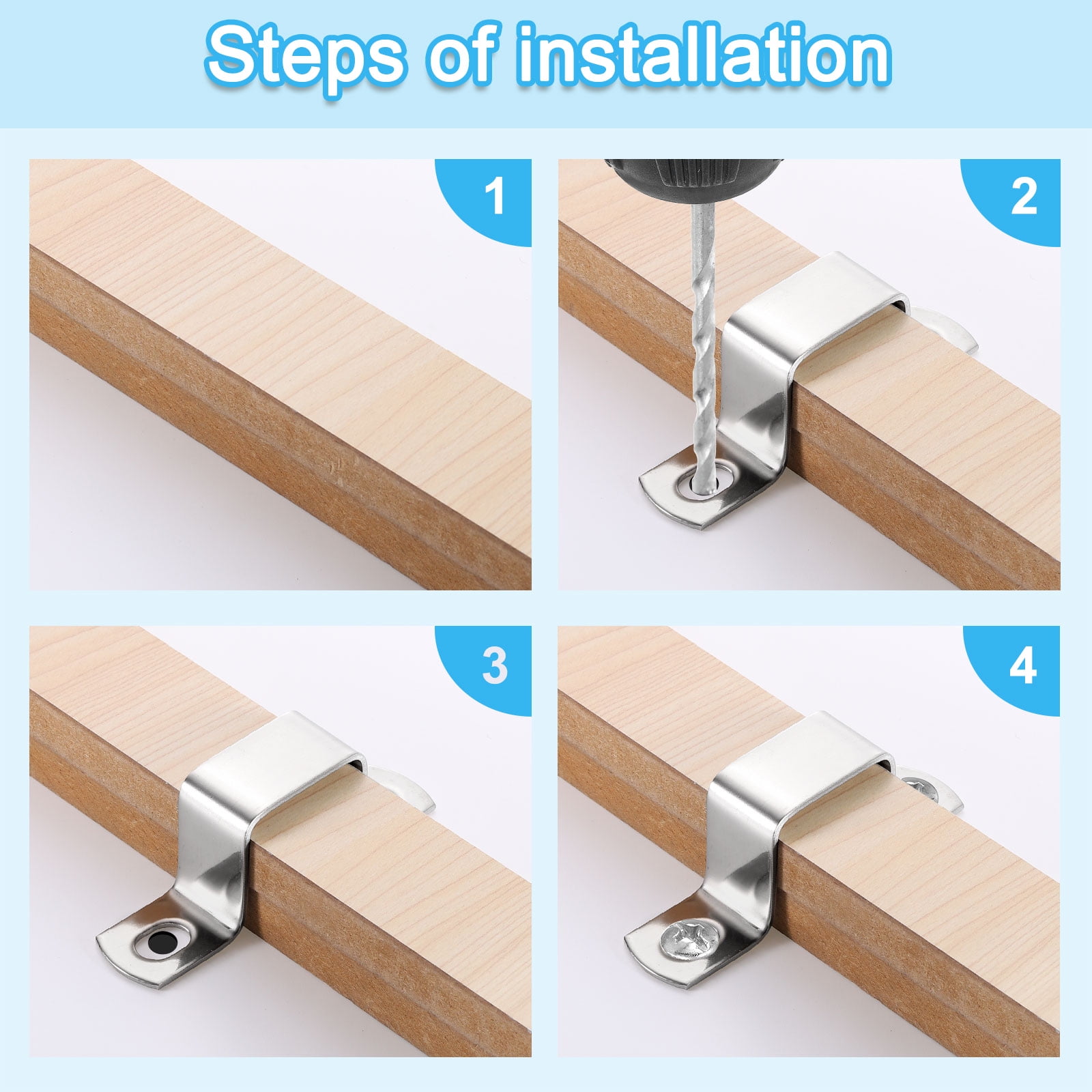 Steps of installation

1

2

3

4