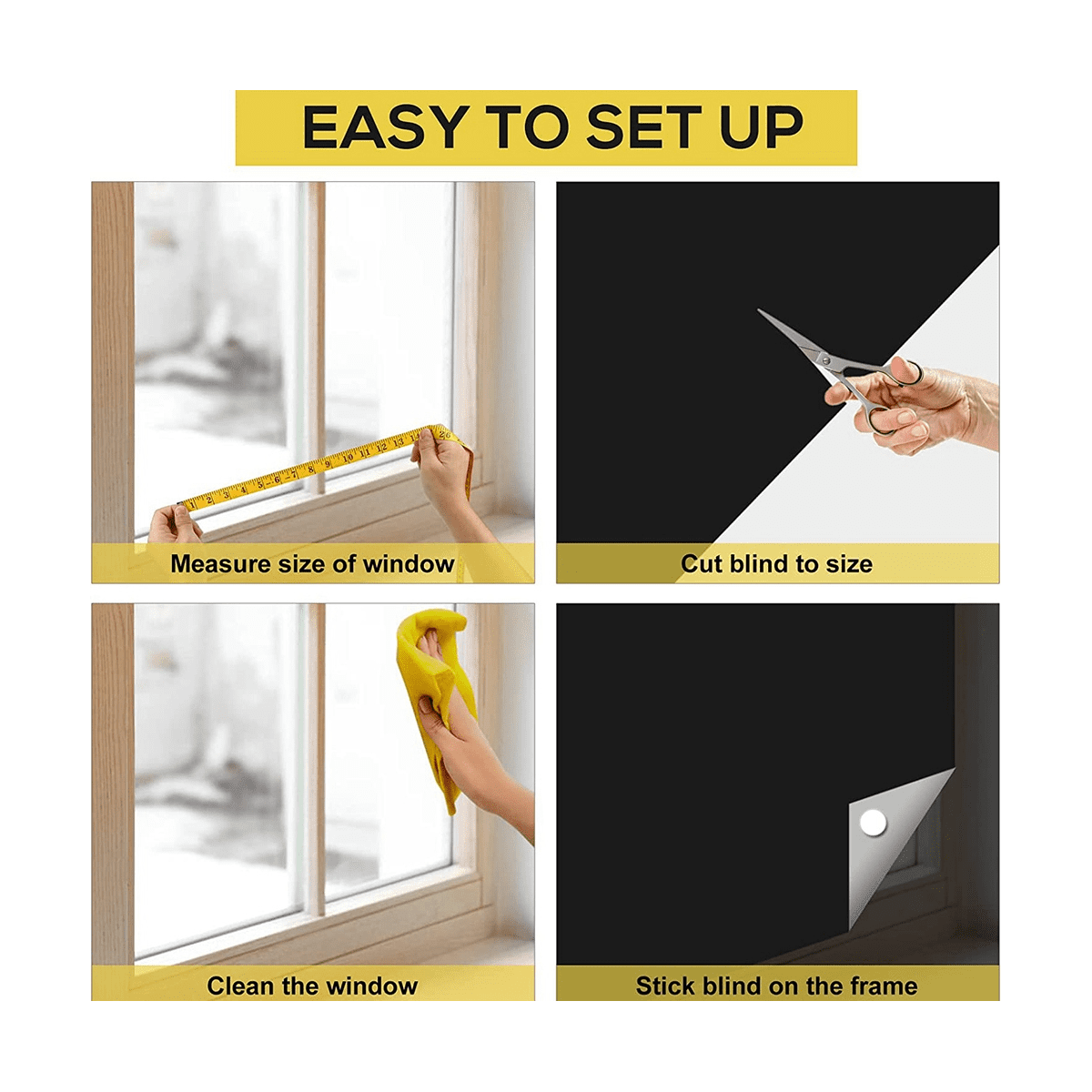 EASY TO SET UP

Measure size of window

Cut blind to size

Clean the window

Stick blind on the frame