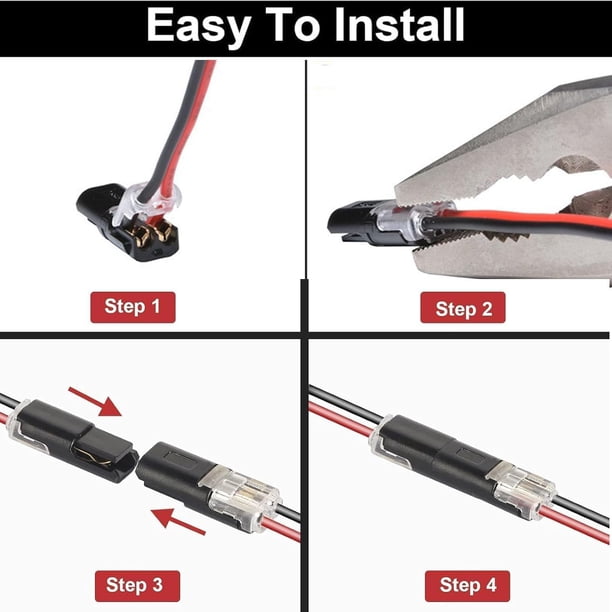 Easy To Install

Step 1

Step 2

Step 3

Step 4