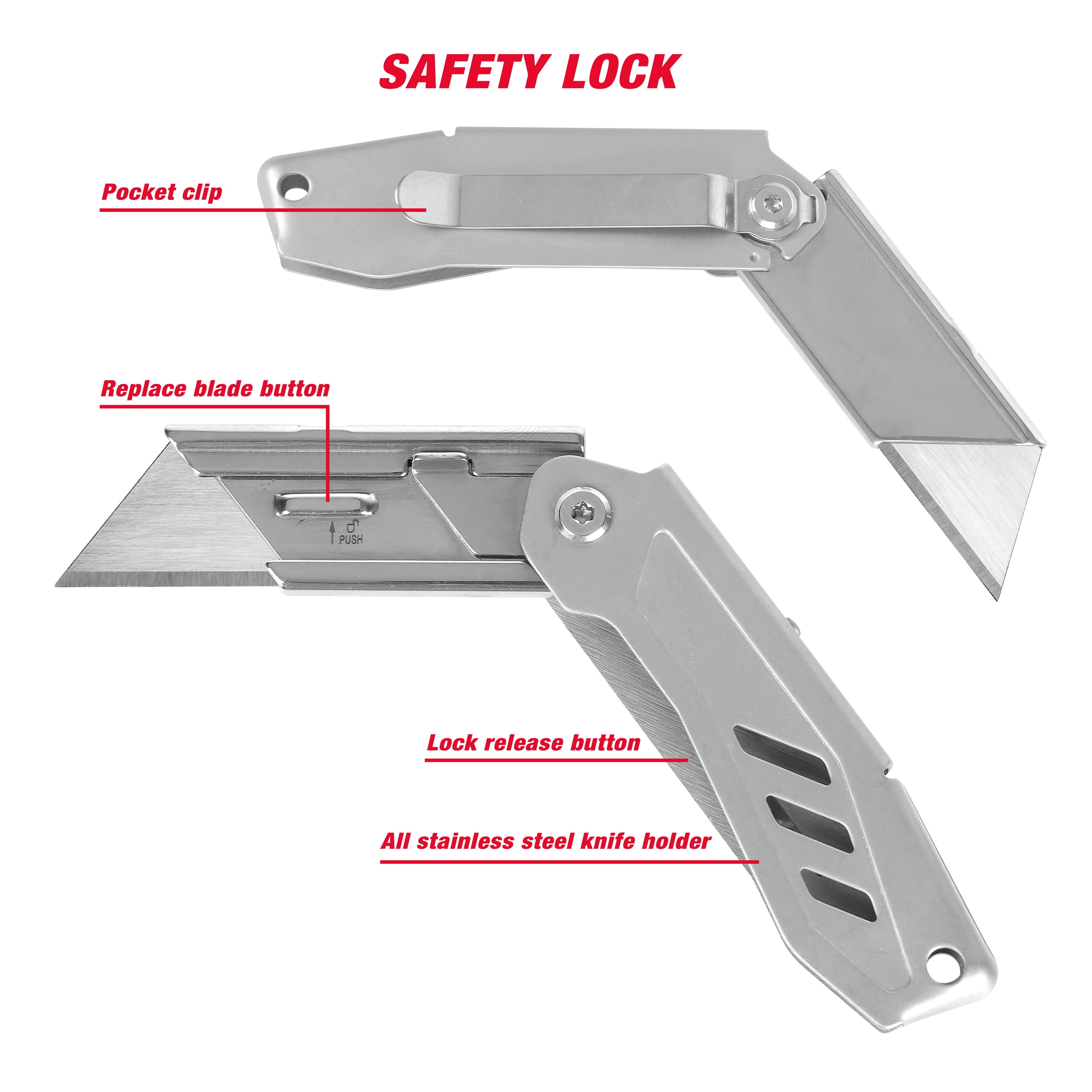 SAFETY LOCK

Pocket clip

Replace blade button

PUSH

Lock release button

All stainless steel knife holder