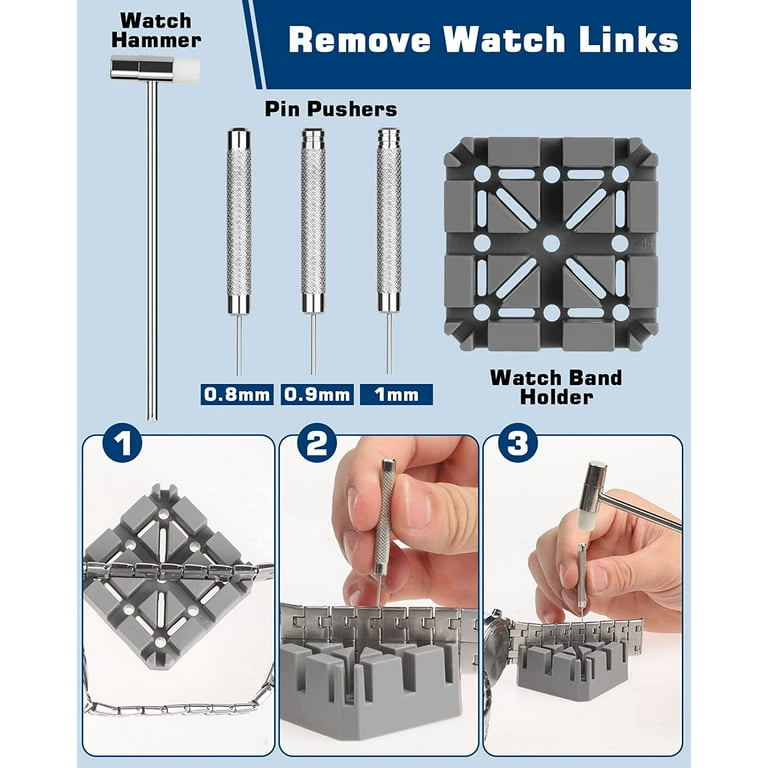 Watch Hammer

Remove Watch Links

Pin Pushers

0.8mm 0.9mm 1mm

Watch Band Holder

1

2

3