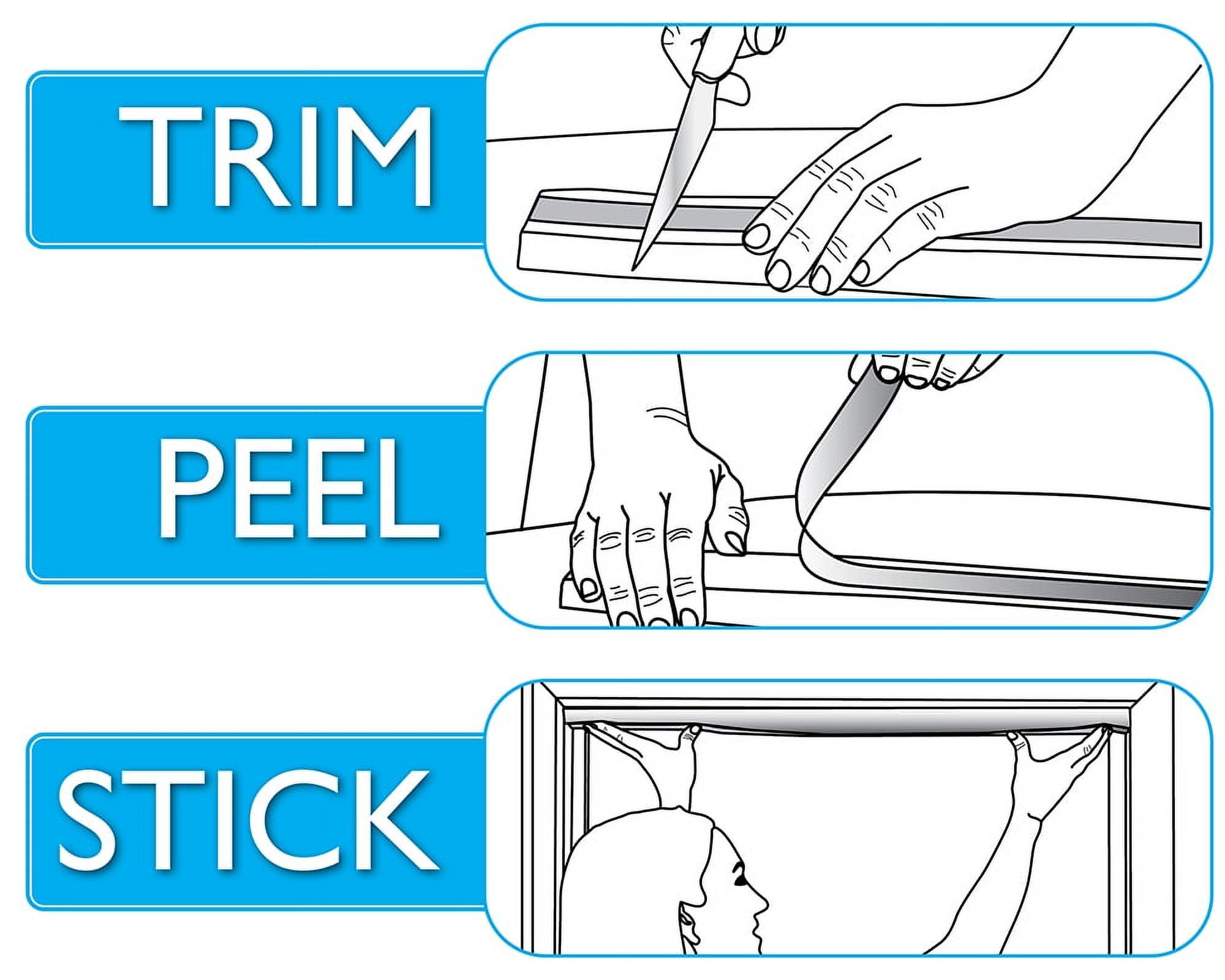 TRIM

PEEL

STICK