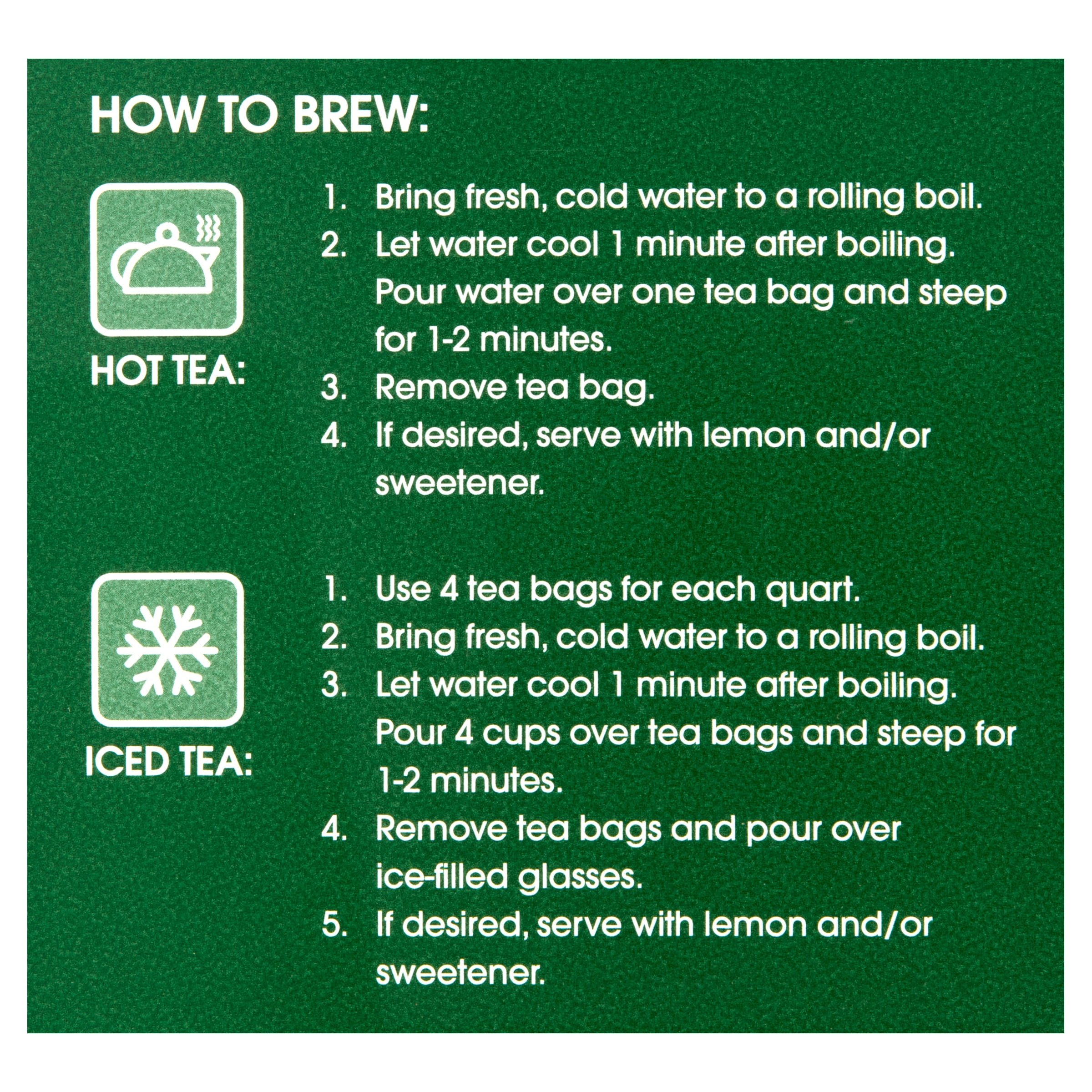 HOW TO BREW:

HOT TEA:

1. Bring fresh, cold water to a rolling boil.
2. Let water cool 1 minute after boiling. Pour water over one tea bag and steep for 1-2 minutes.
3. Remove tea bag.
4. If desired, serve with lemon and/or sweetener.

ICED TEA:

1. Use 4 tea bags for each quart.
2. Bring fresh, cold water to a rolling boil.
3. Let water cool 1 minute after boiling. Pour 4 cups over tea bags and steep for 1-2 minutes.
4. Remove tea bags and pour over ice-filled glasses.
5. If desired, serve with lemon and/or sweetener.