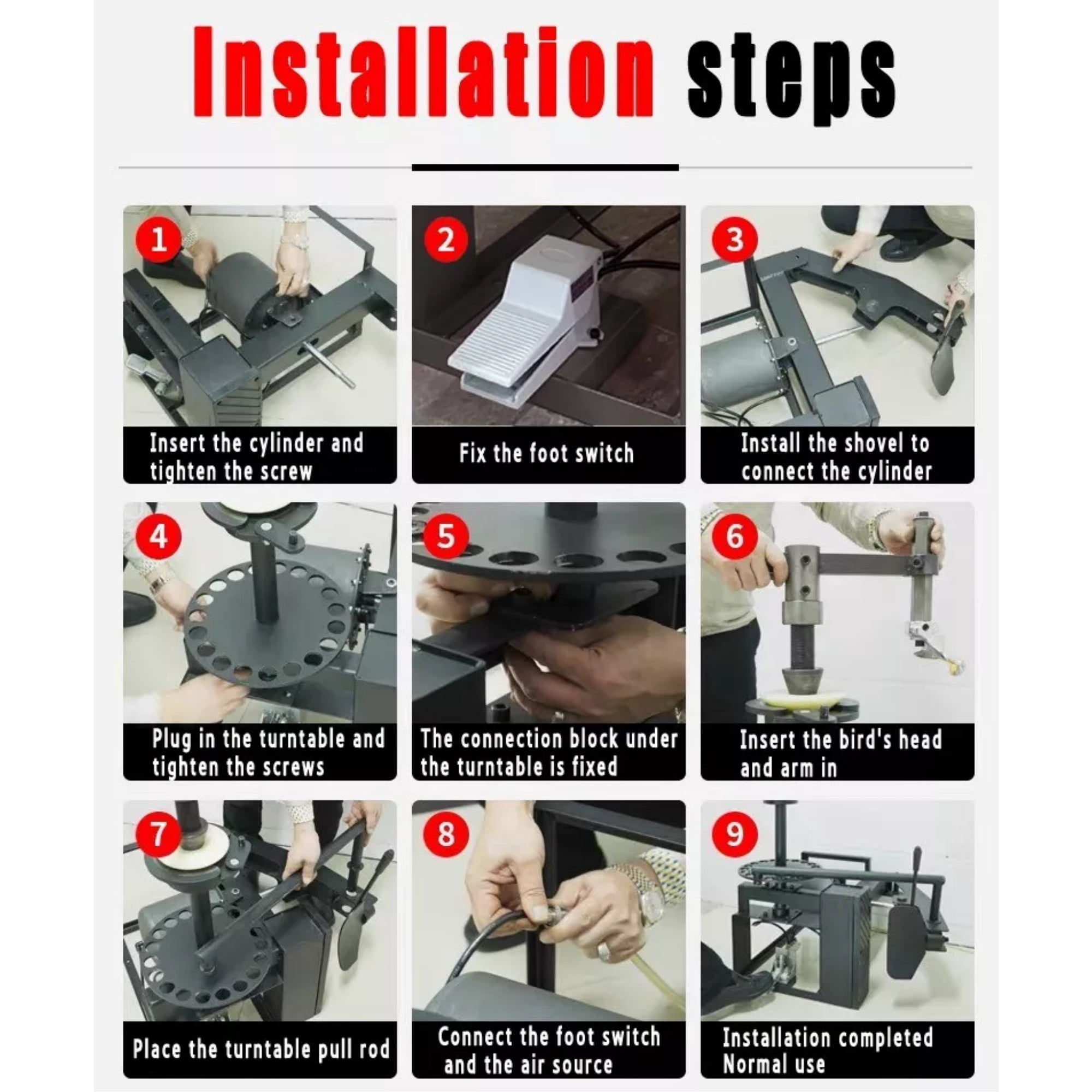 Installation steps

1
Insert the cylinder and tighten the screw

2
Fix the foot switch

3
Install the shovel to connect the cylinder

4
Plug in the turntable and tighten the screws

5
The connection block under the turntable is fixed

6
Insert the bird's head and arm in

7
Place the turntable pull rod

8
Connect the foot switch and the air source

9
Installation completed Normal use