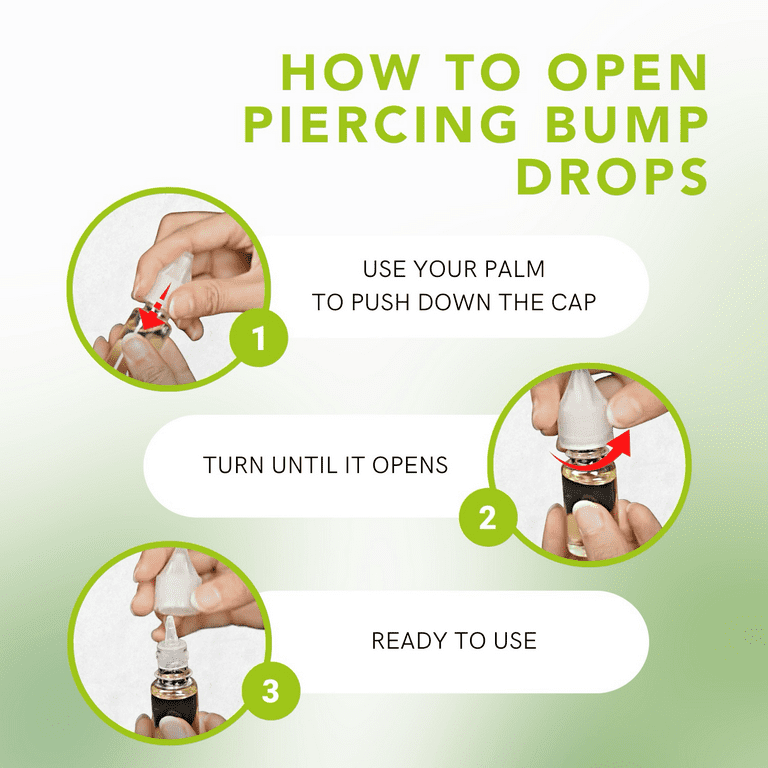 HOW TO OPEN PIERCING BUMP DROPS

1

USE YOUR PALM TO PUSH DOWN THE CAP

TURN UNTIL IT OPENS

2

3

READY TO USE