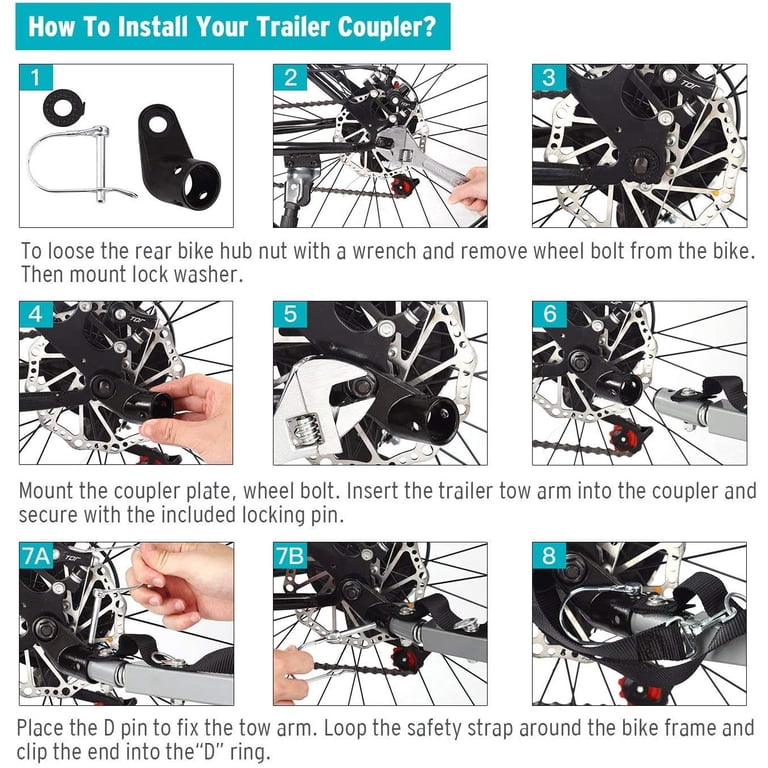 How To Install Your Trailer Coupler?

1

2

3

To loose the rear bike hub nut with a wrench and remove wheel bolt from the bike. Then mount lock washer.

4

5

6

Mount the coupler plate, wheel bolt. Insert the trailer tow arm into the coupler and secure with the included locking pin.

7A

7B

8

Place the D pin to fix the tow arm. Loop the safety strap around the bike frame and clip the end into the"D" ring.